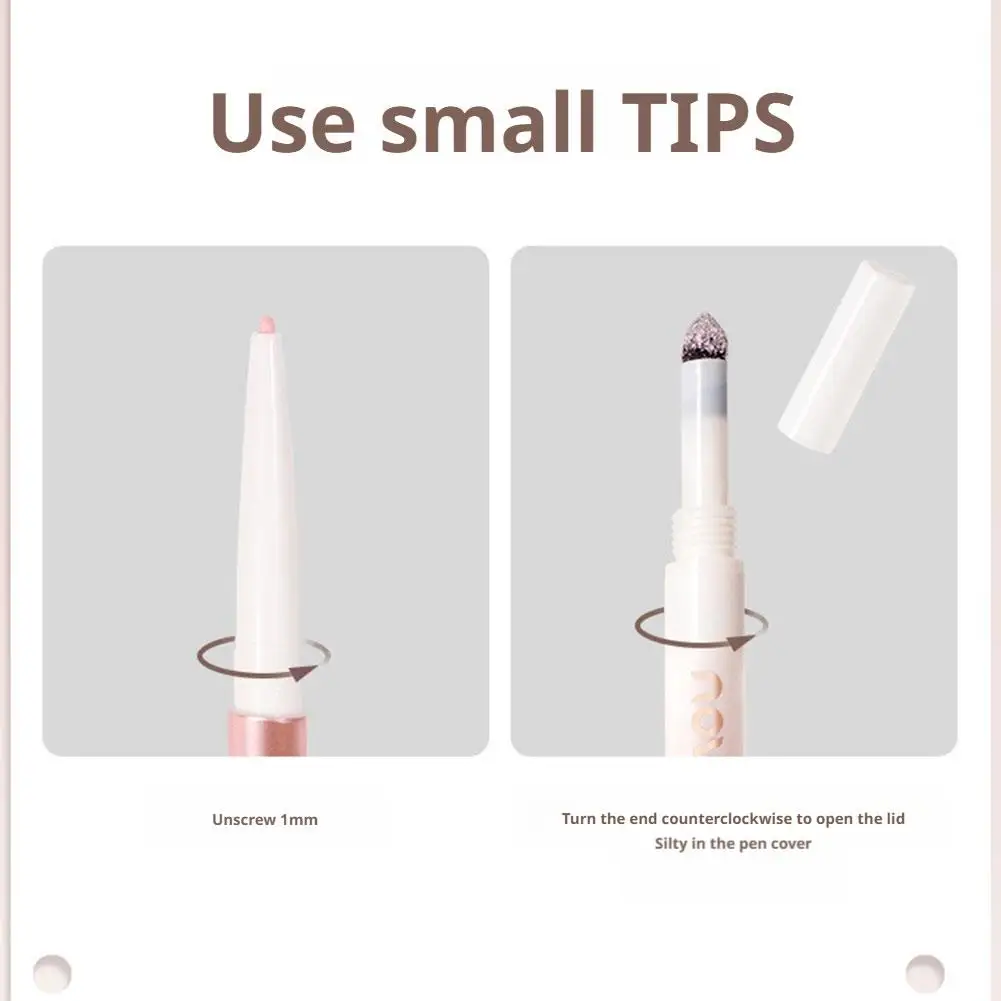 Use small TIPS

NOV

Unscrew 1mm

Turn the end counterclockwise to open the lid
Silty in the pen cover