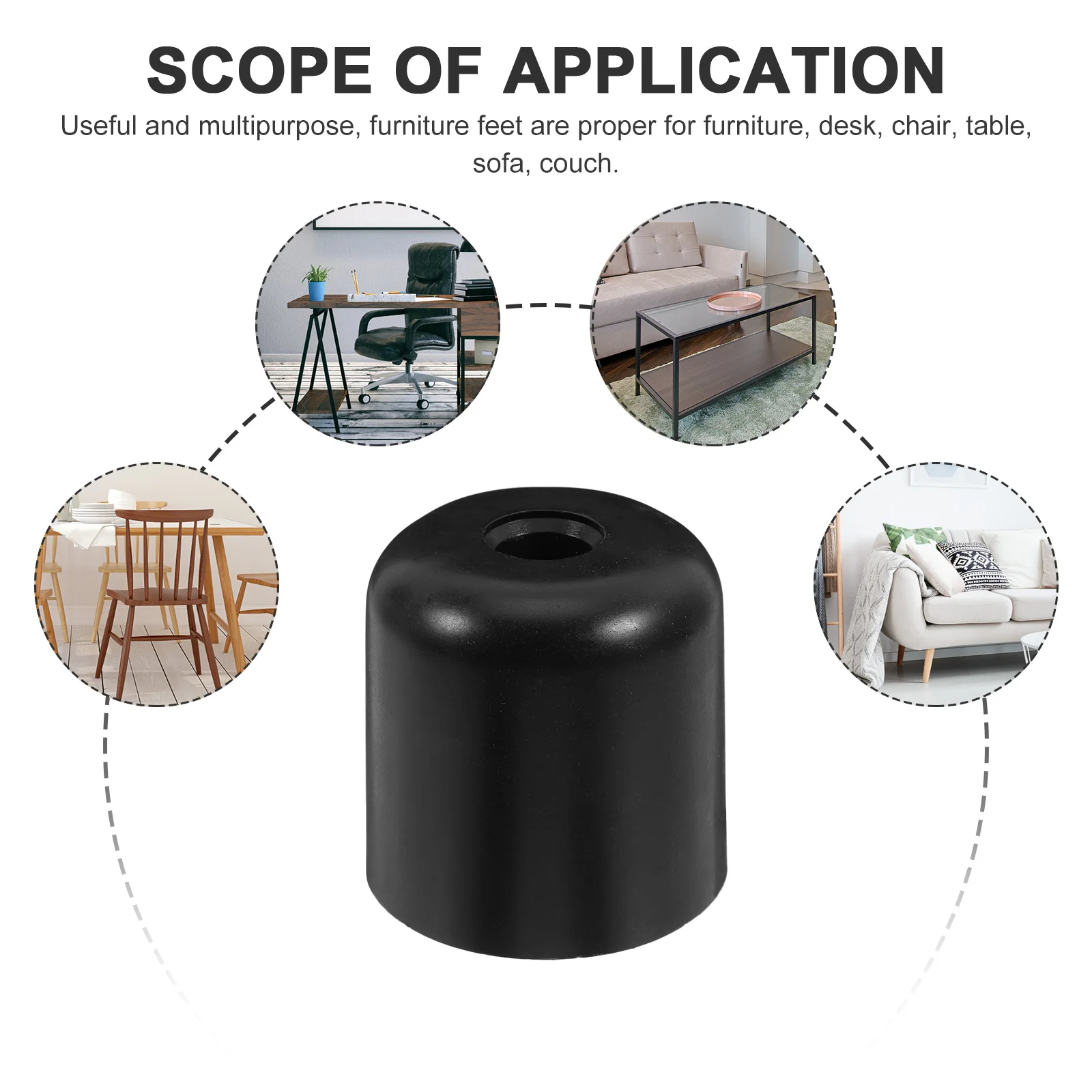 SCOPE OF APPLICATION

Useful and multipurpose, furniture feet are proper for furniture, desk, chair, table, sofa, couch.