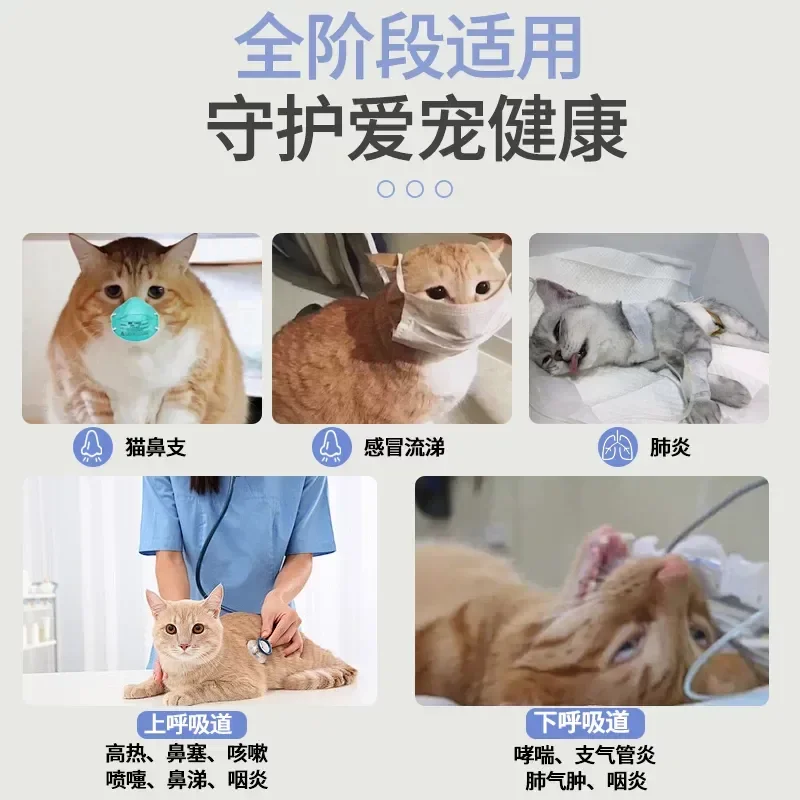 全阶段适用
守护爱宠健康

猫鼻支

感冒流涕

肺炎

上呼吸道
高热、鼻塞、咳嗽
喷嚏、鼻涕、咽炎

下呼吸道
哮喘、支气管炎
肺气肿、咽炎