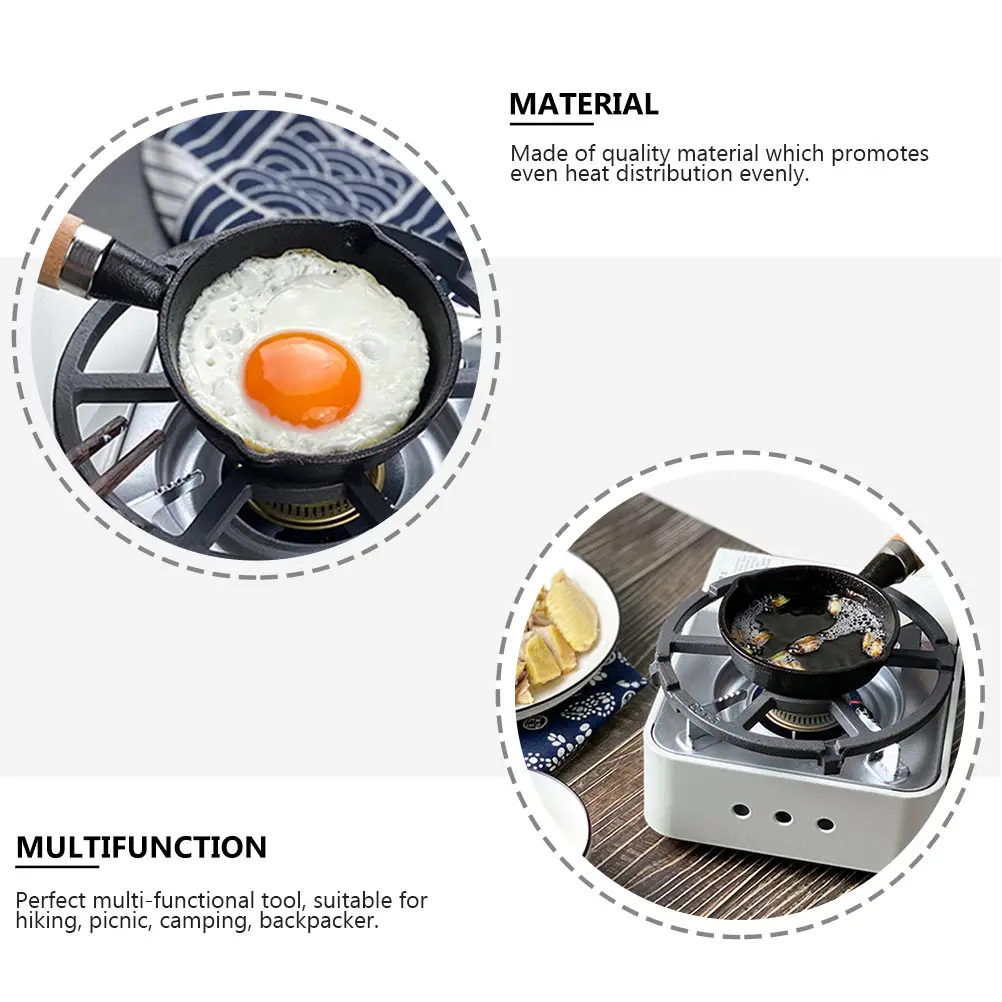 MATERIAL

Made of quality material which promotes even heat distribution evenly.

MULTIFUNCTION

Perfect multi-functional tool, suitable for hiking, picnic, camping, backpacker.