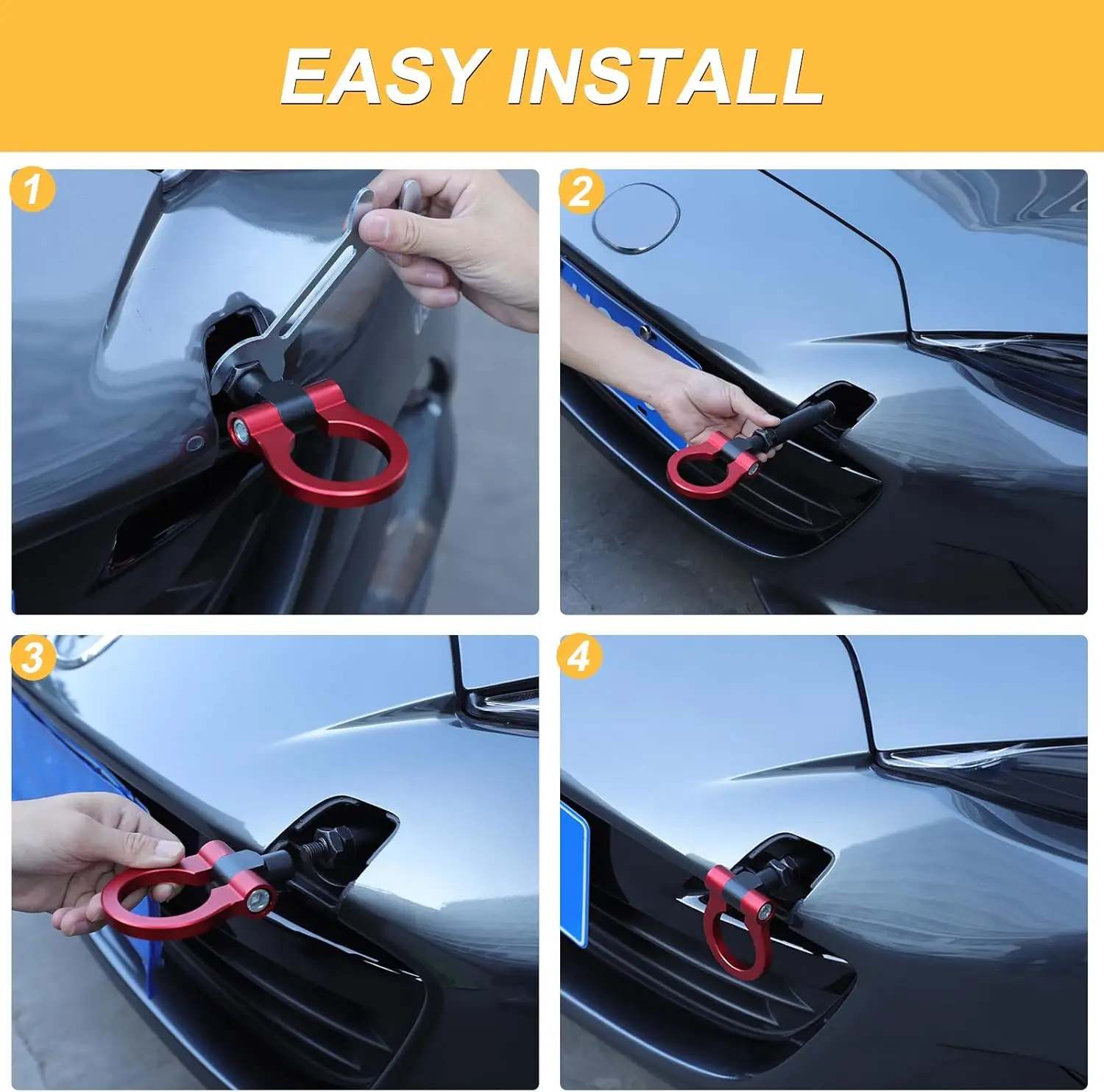 EASY INSTALL

1

2

3

4