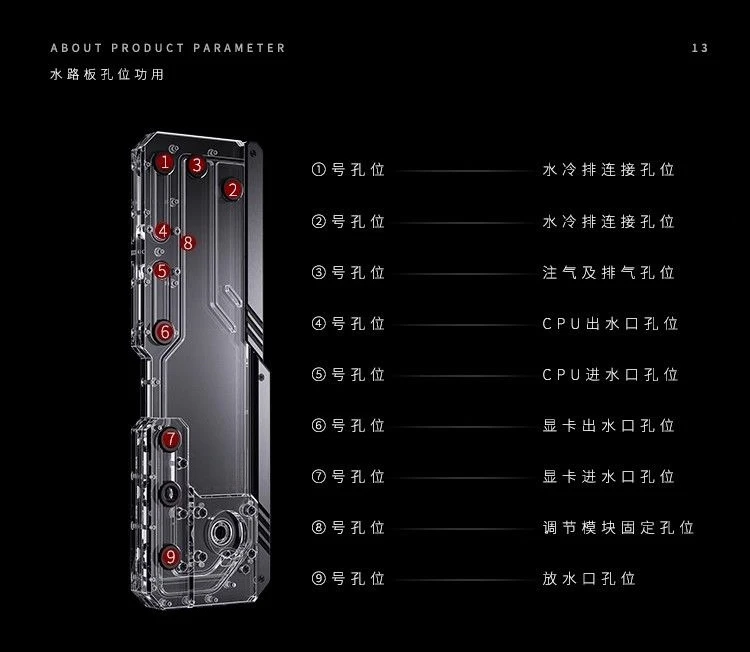 ABOUT PRODUCT PARAMETER
13
水路板孔位功用

1 3 2 4 8 5 6 7 9

①号孔位 水冷排连接孔位
②号孔位 水冷排连接孔位
③号孔位 注气及排气孔位
④号孔位 CPU出水口孔位
⑤号孔位 CPU进水口孔位
⑥号孔位 显卡出水口孔位
⑦号孔位 显卡进水口孔位
⑧号孔位 调节模块固定孔位
⑨号孔位 放水口孔位