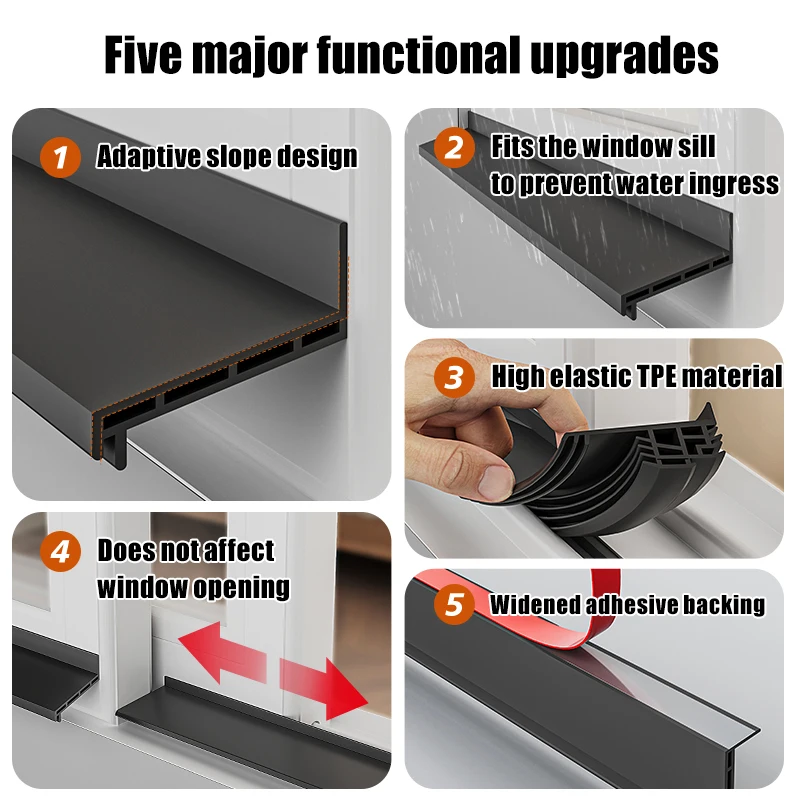 Five major functional upgrades

1 Adaptive slope design

2 Fits the window sill to prevent water ingress

3 High elastic TPE material

4 Does not affect window opening

5 Widened adhesive backing