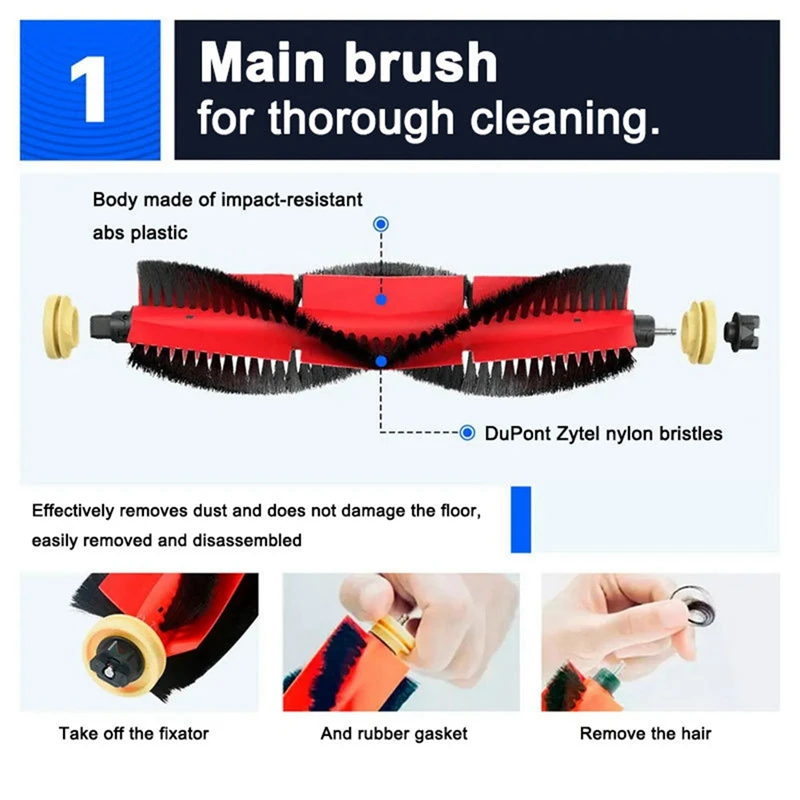 1

Main brush
for thorough cleaning.

Body made of impact-resistant abs plastic

DuPont Zytel nylon bristles

Effectively removes dust and does not damage the floor, easily removed and disassembled

Take off the fixator

And rubber gasket

Remove the hair