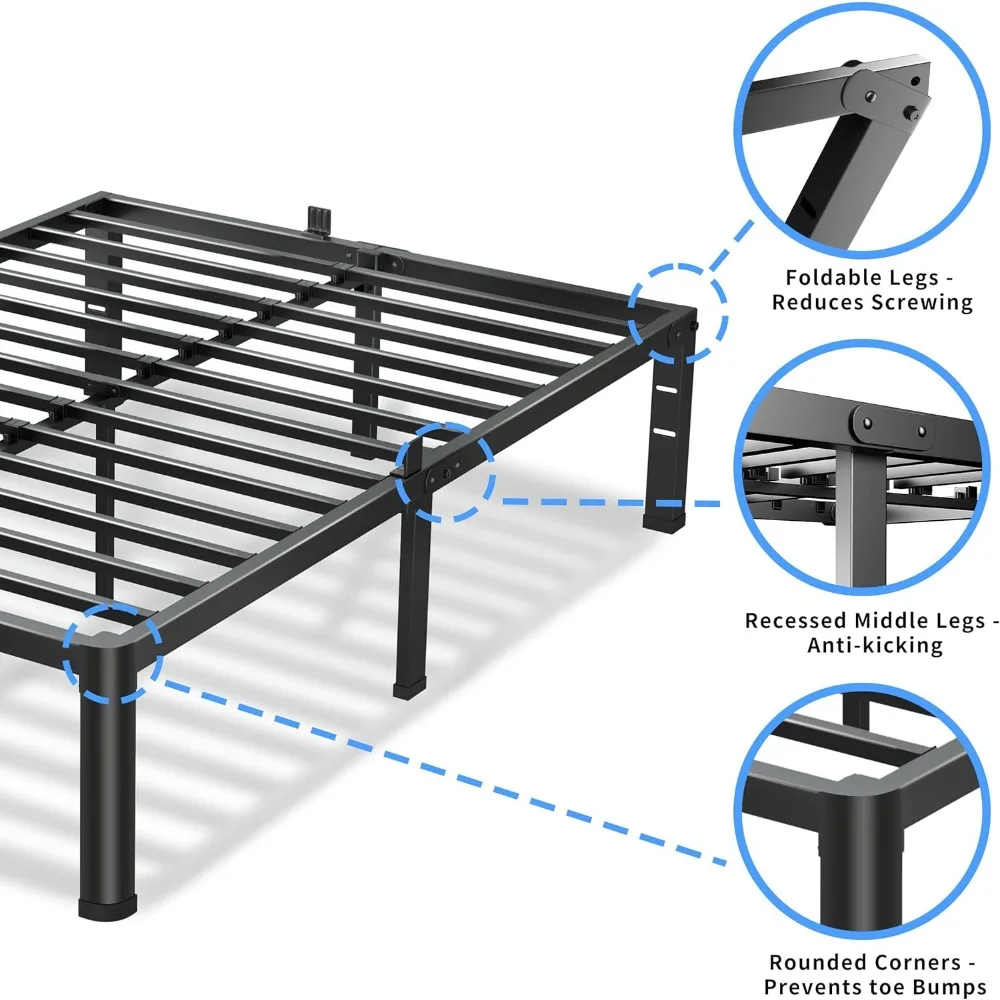 Foldable Legs - Reduces Screwing

Recessed Middle Legs - Anti-kicking

Rounded Corners - Prevents toe Bumps