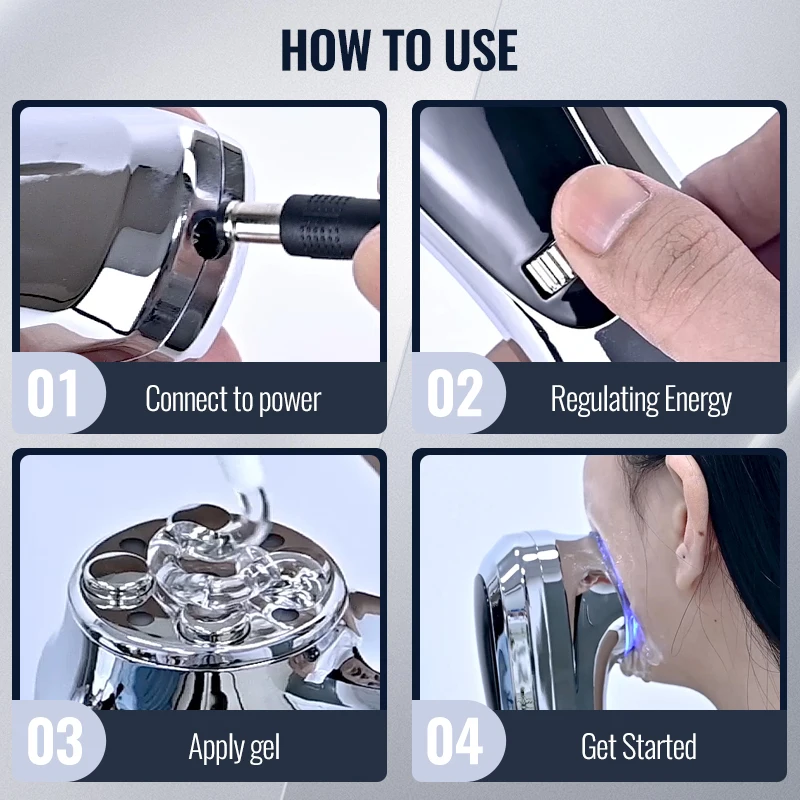 HOW TO USE

01 Connect to power

02 Regulating Energy

03 Apply gel

04 Get Started