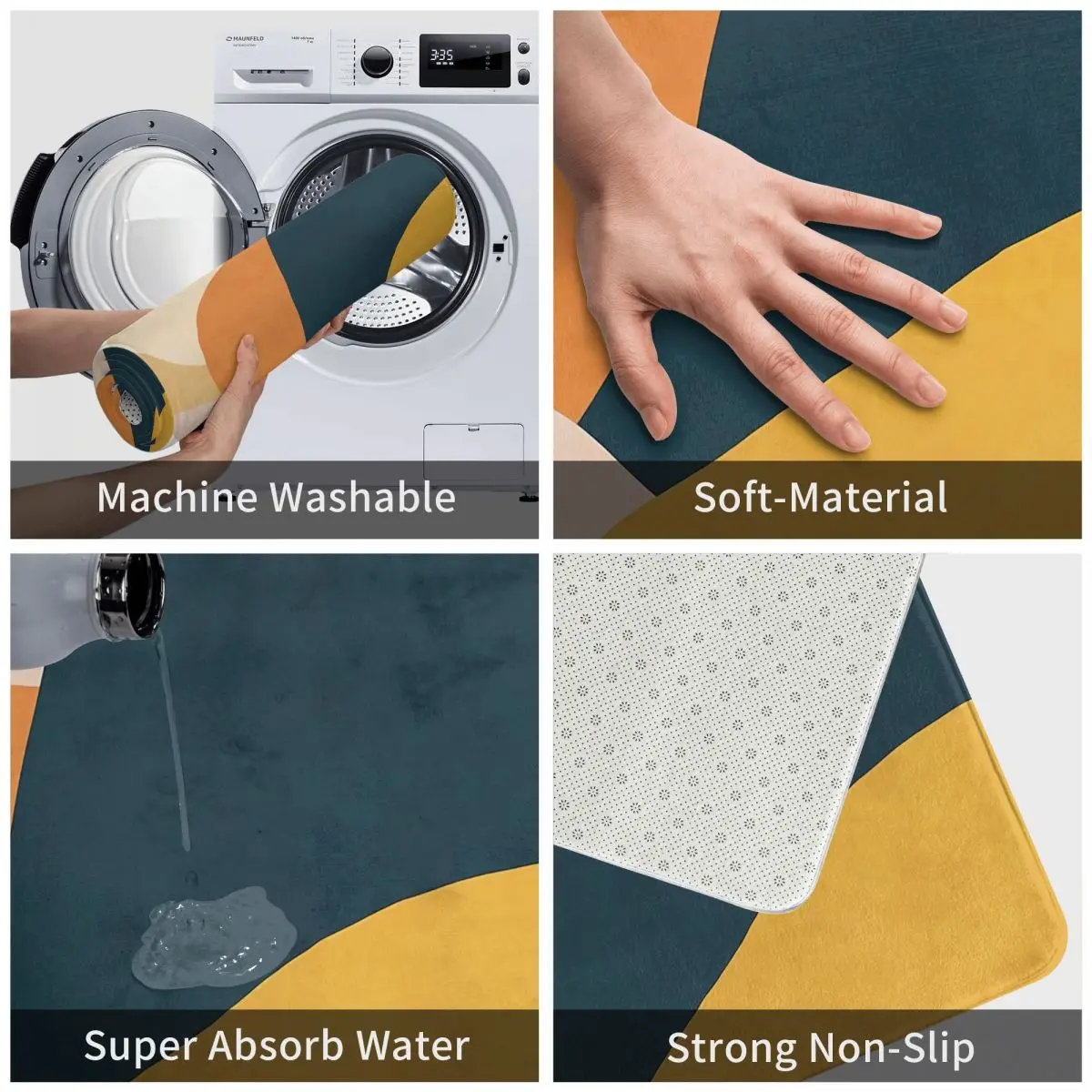 MAUNFELD

3:35

Machine Washable

Soft-Material

Super Absorb Water

Strong Non-Slip