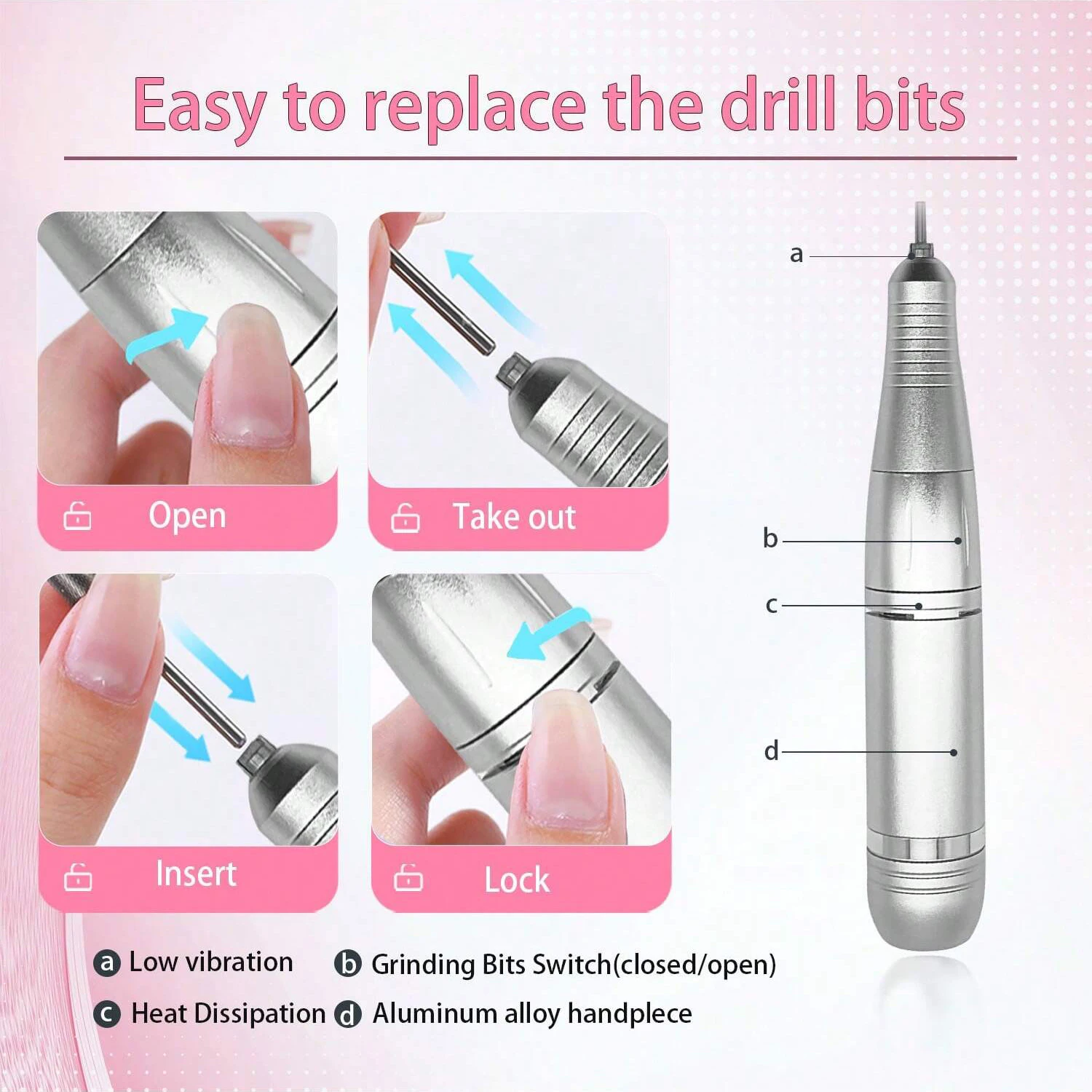 Easy to replace the drill bits

Open

Take out

Insert

Lock

a

b

c

d

a Low vibration b Grinding Bits Switch(closed/open)

c Heat Dissipation d Aluminum alloy handplece