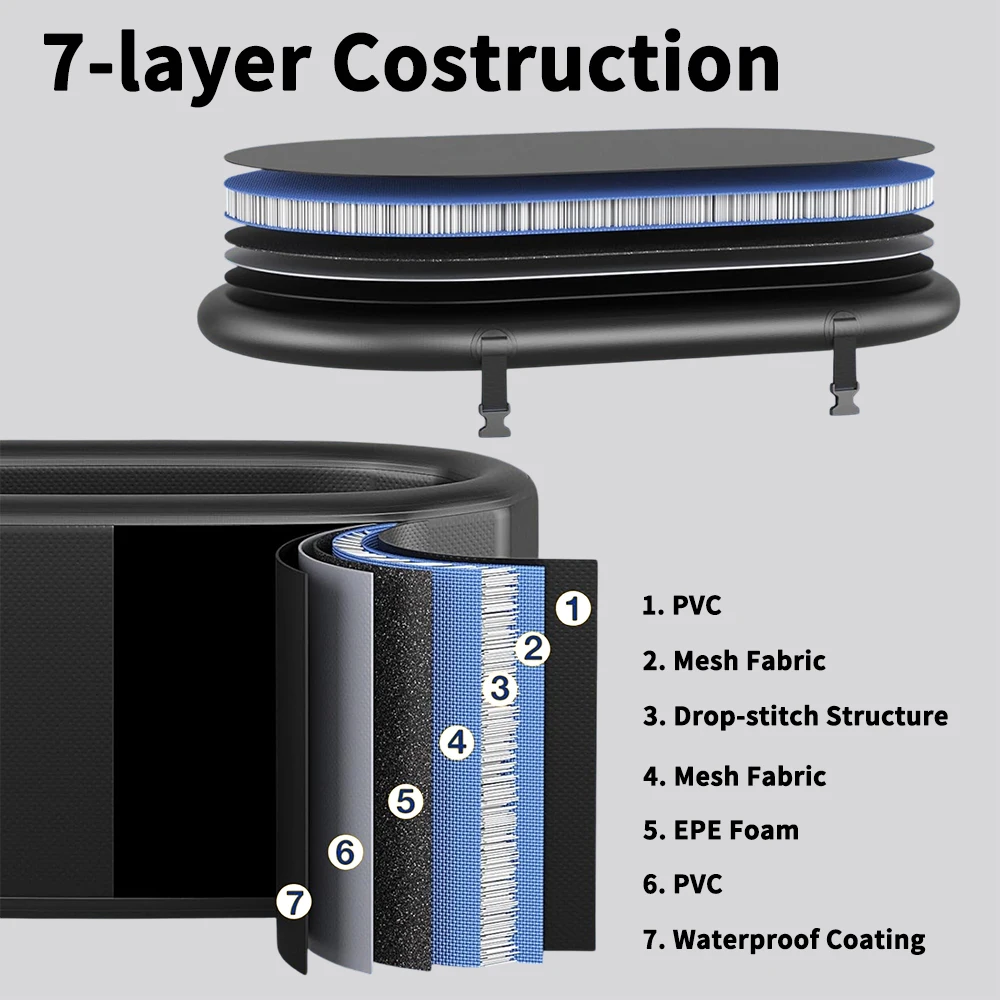 7-layer Costruction

1
2
3
4
5
6
7

1. PVC
2. Mesh Fabric
3. Drop-stitch Structure
4. Mesh Fabric
5. EPE Foam
6. PVC
7. Waterproof Coating