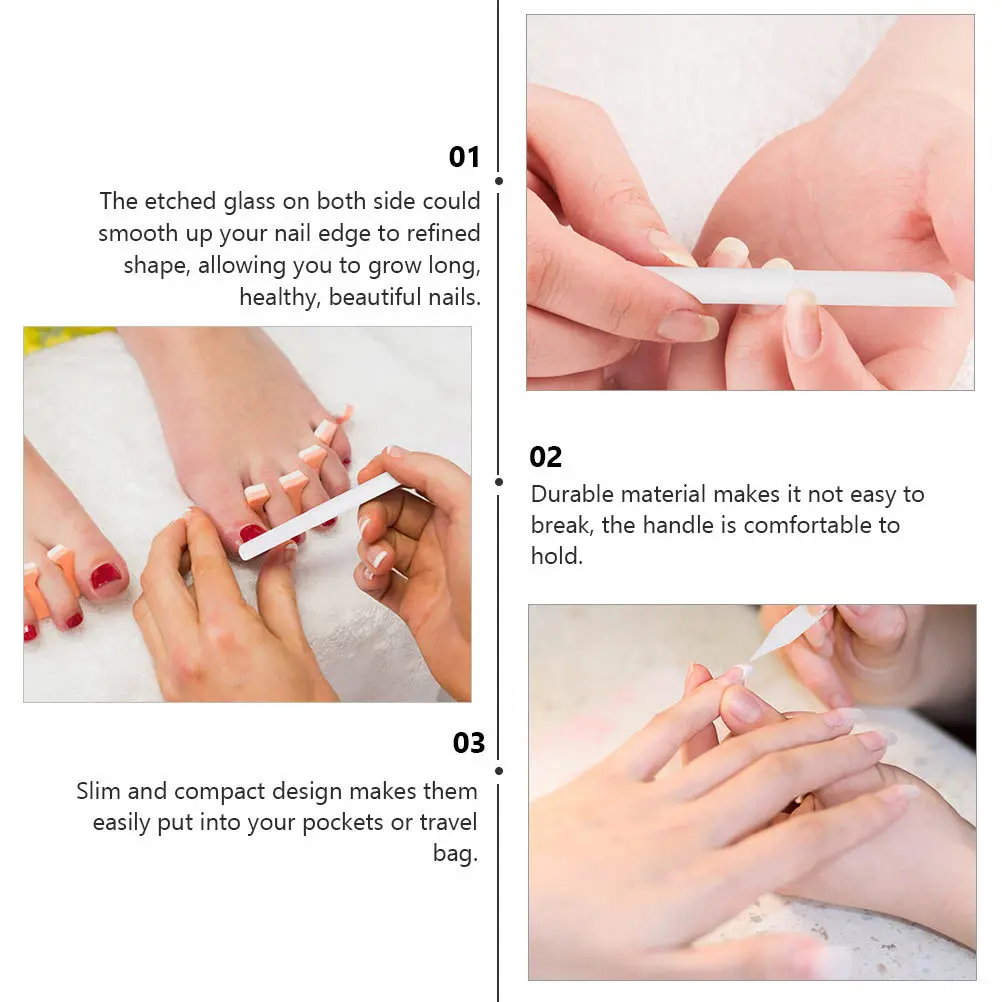 01

The etched glass on both side could smooth up your nail edge to refined shape, allowing you to grow long, healthy, beautiful nails.

02

Durable material makes it not easy to break, the handle is comfortable to hold.

03

Slim and compact design makes them easily put into your pockets or travel bag.