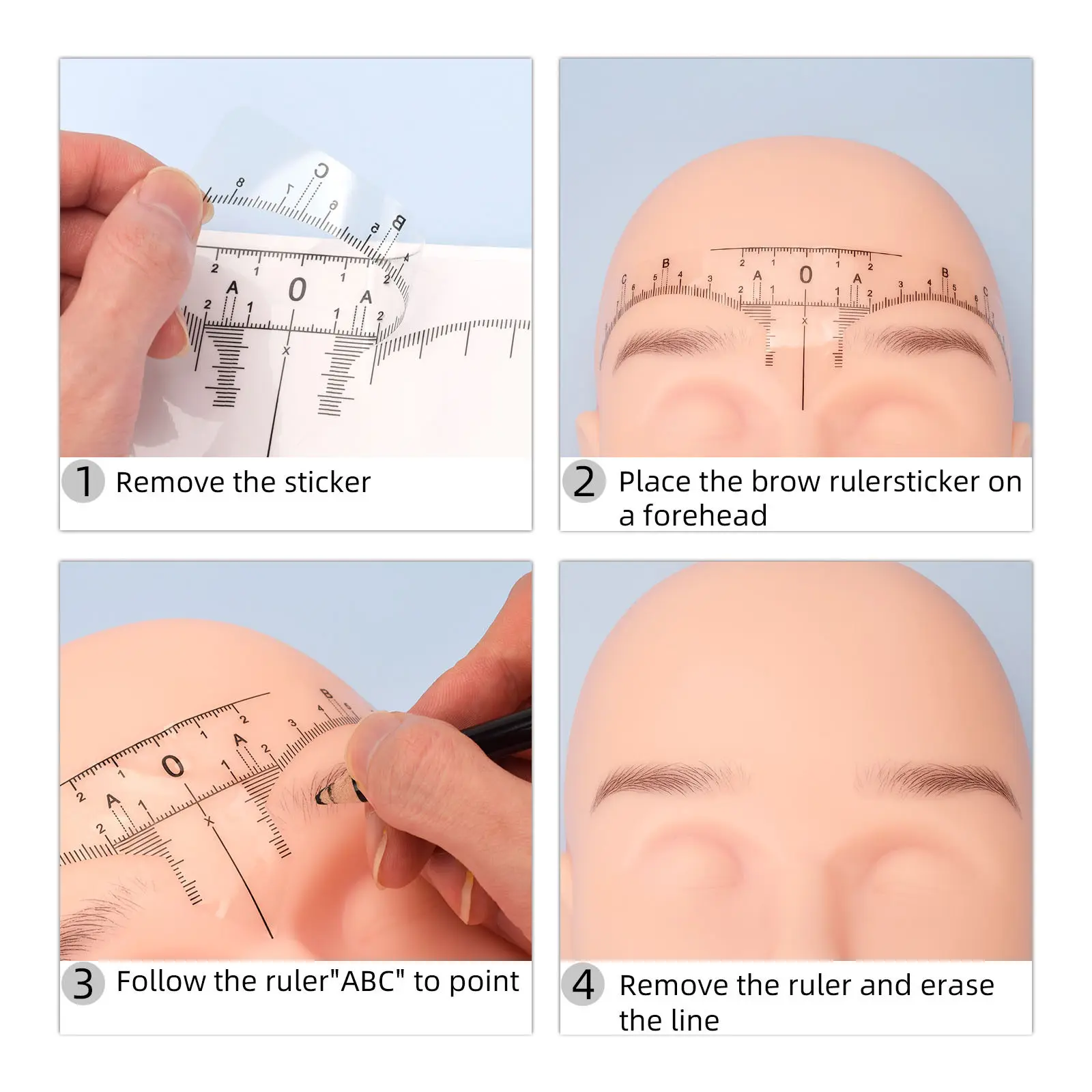 1 Remove the sticker

2 Place the brow rulersticker on a forehead

3 Follow the ruler"ABC" to point

4 Remove the ruler and erase the line