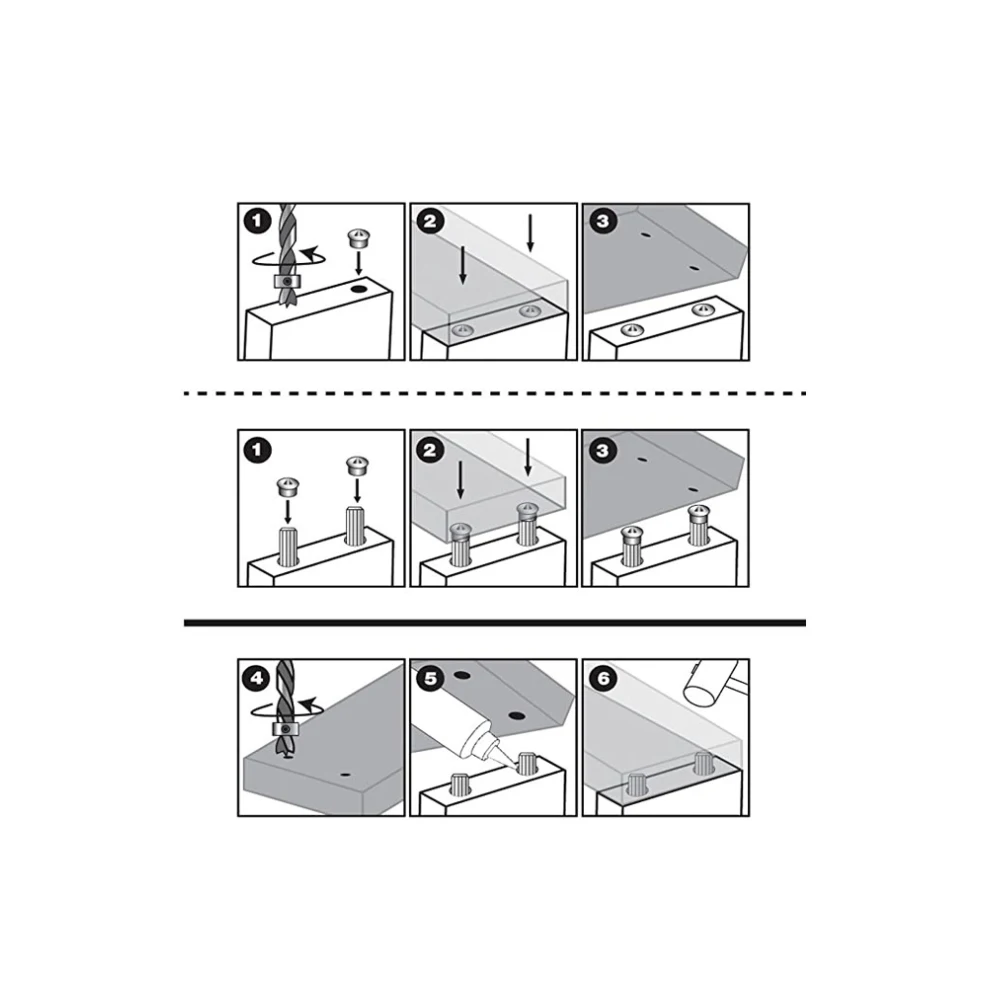 1
2
3
1
2
3
4
5
6