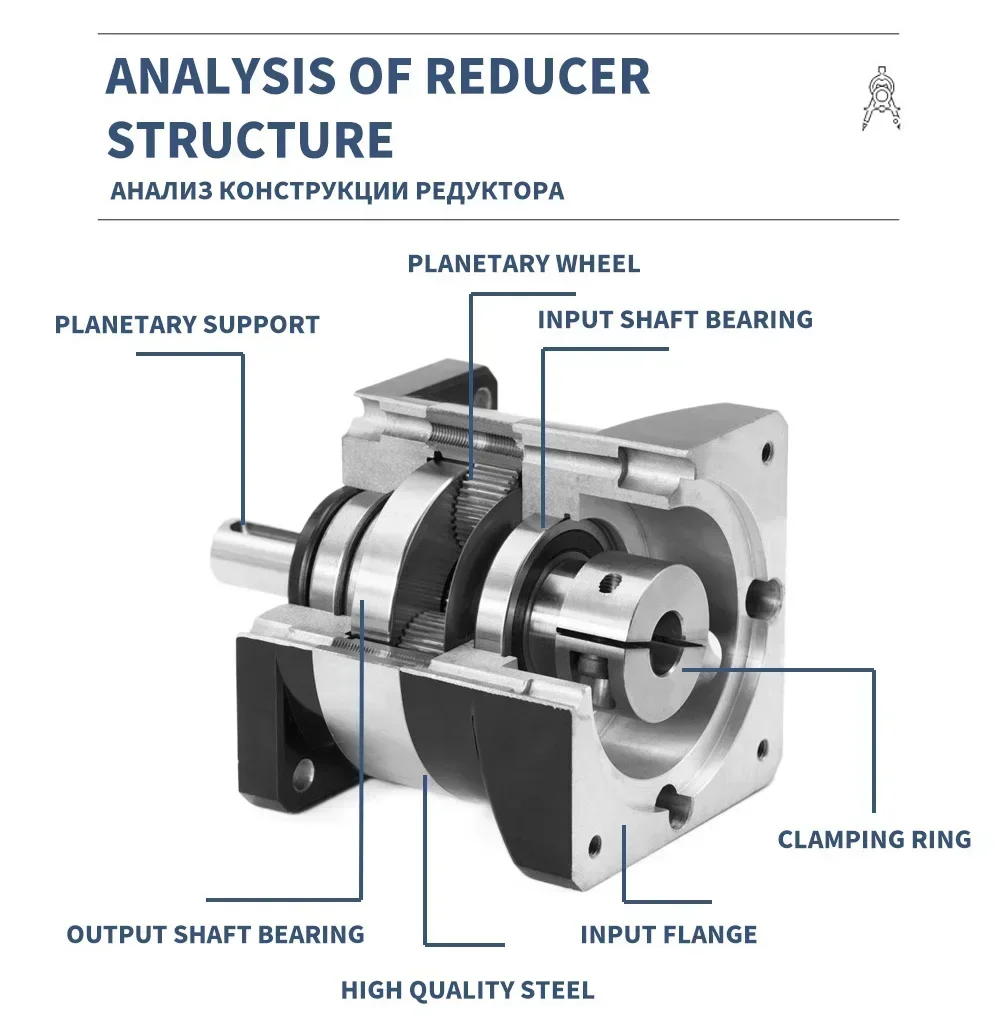 ANALYSIS OF REDUCER STRUCTURE

АНАЛИЗ КОНСТРУКЦИИ РЕДУКТОРА

PLANETARY WHEEL

PLANETARY SUPPORT

INPUT SHAFT BEARING

CLAMPING RING

OUTPUT SHAFT BEARING

INPUT FLANGE

HIGH QUALITY STEEL