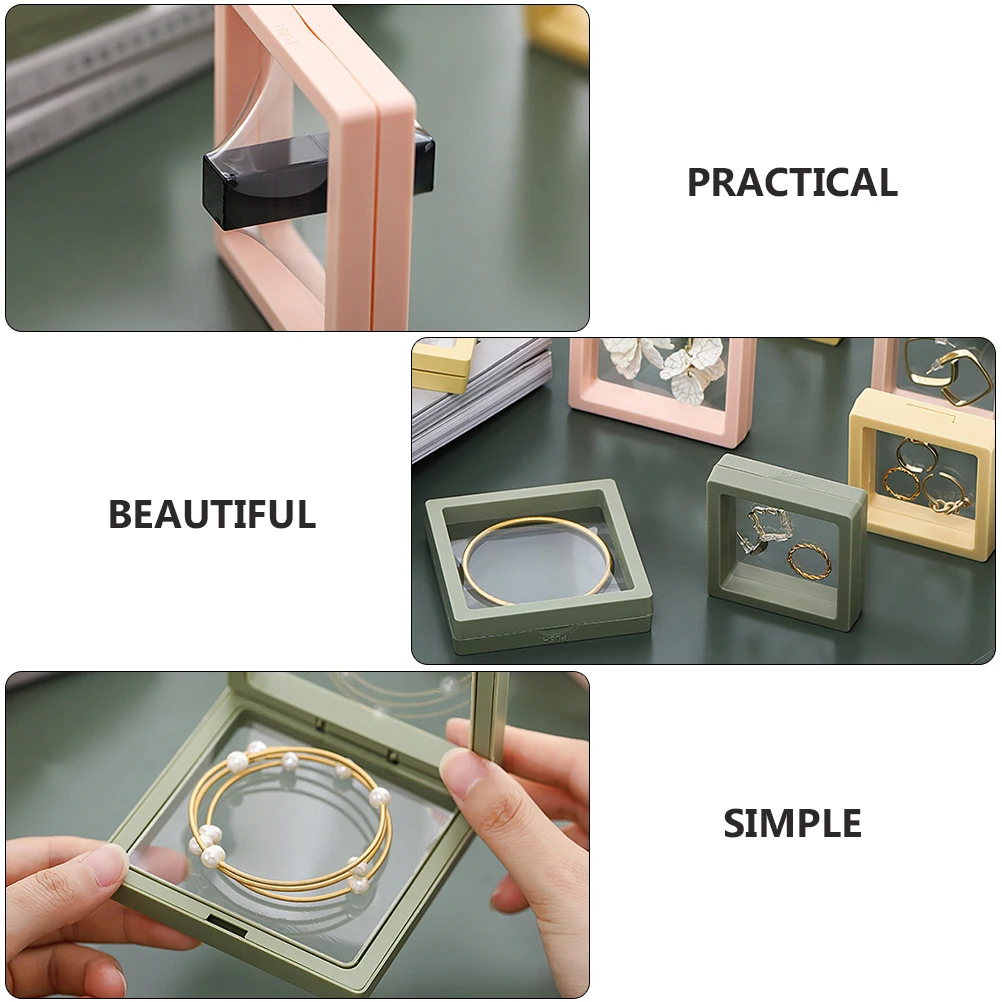 PRACTICAL

BEAUTIFUL

SIMPLE