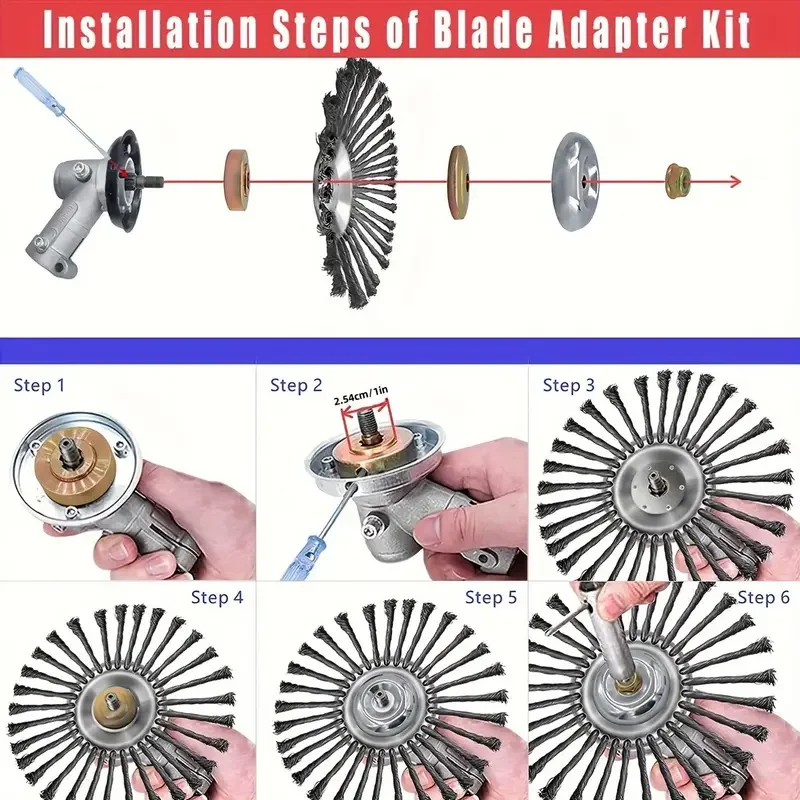 Installation Steps of Blade Adapter Kit

Step 1

Step 2

2.54cm/1in

Step 3

Step 4

Step 5

Step 6