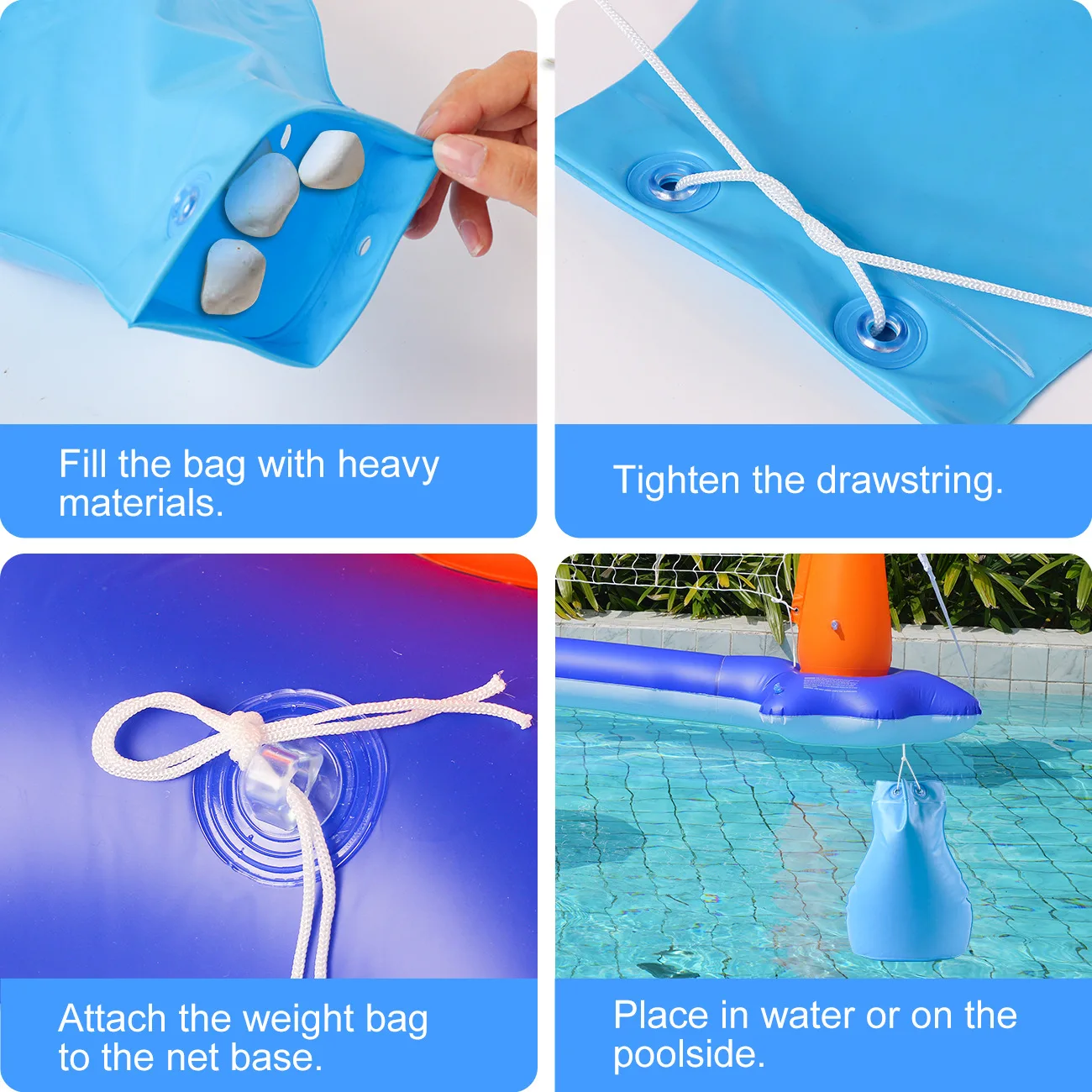 Fill the bag with heavy materials.

Tighten the drawstring.

Attach the weight bag to the net base.

Place in water or on the poolside.