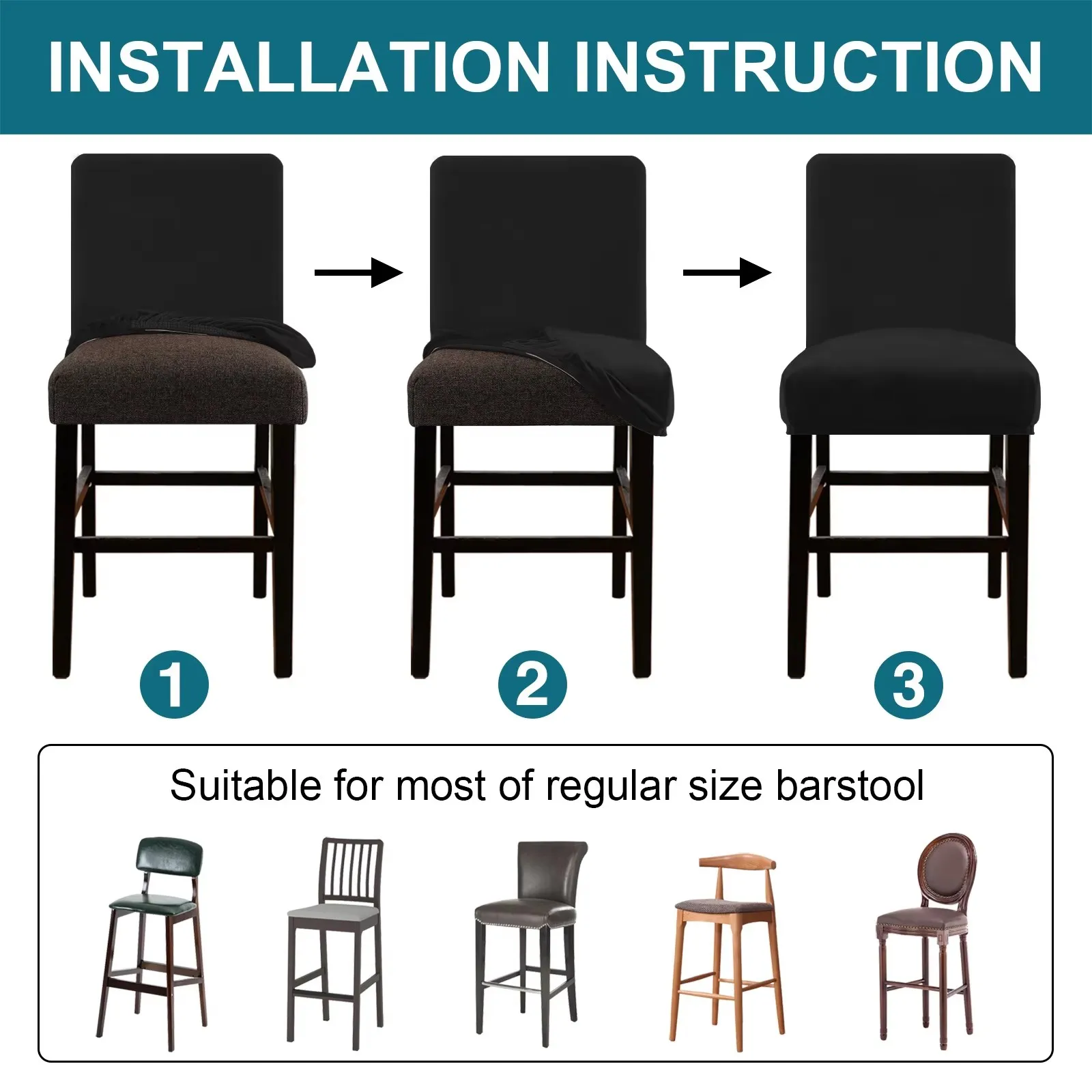 INSTALLATION INSTRUCTION

1

2

3

Suitable for most of regular size barstool