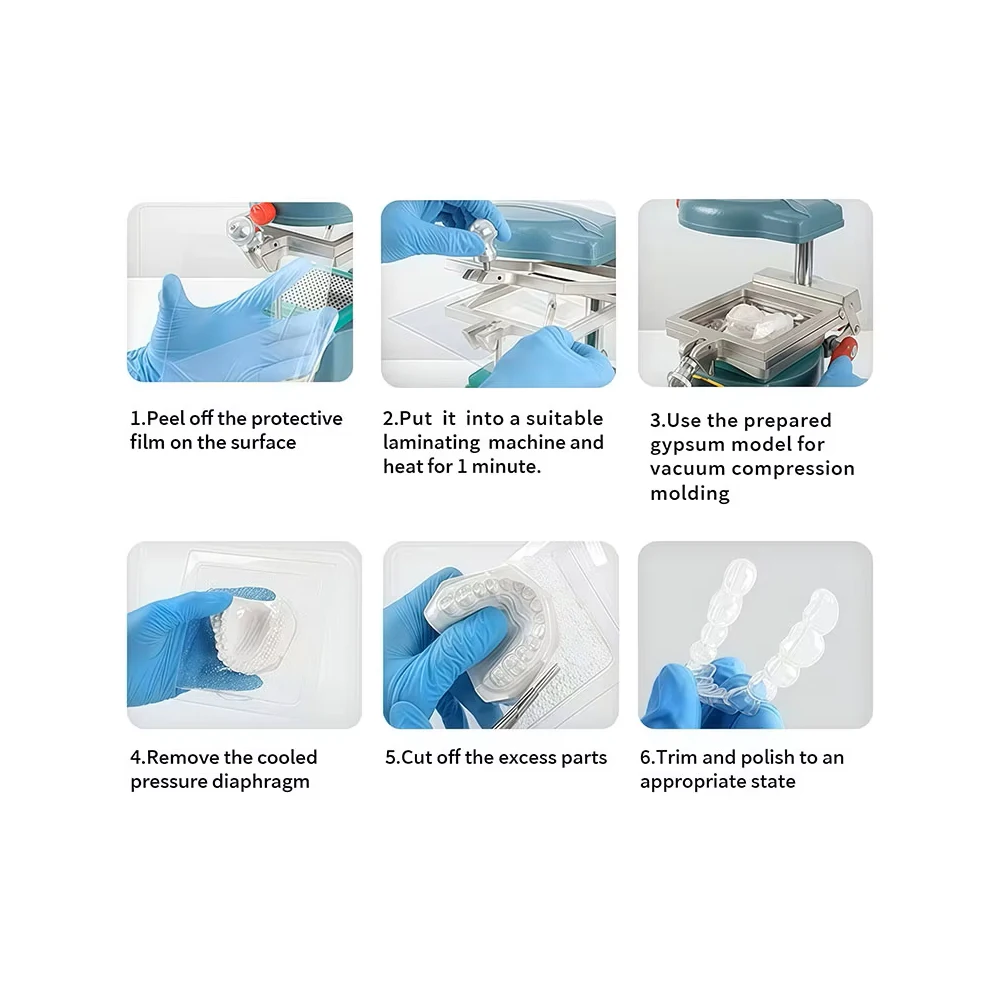 1.Peel off the protective film on the surface

2.Put it into a suitable laminating machine and heat for 1 minute.

3.Use the prepared gypsum model for vacuum compression molding

4.Remove the cooled pressure diaphragm

5.Cut off the excess parts

6.Trim and polish to an appropriate state