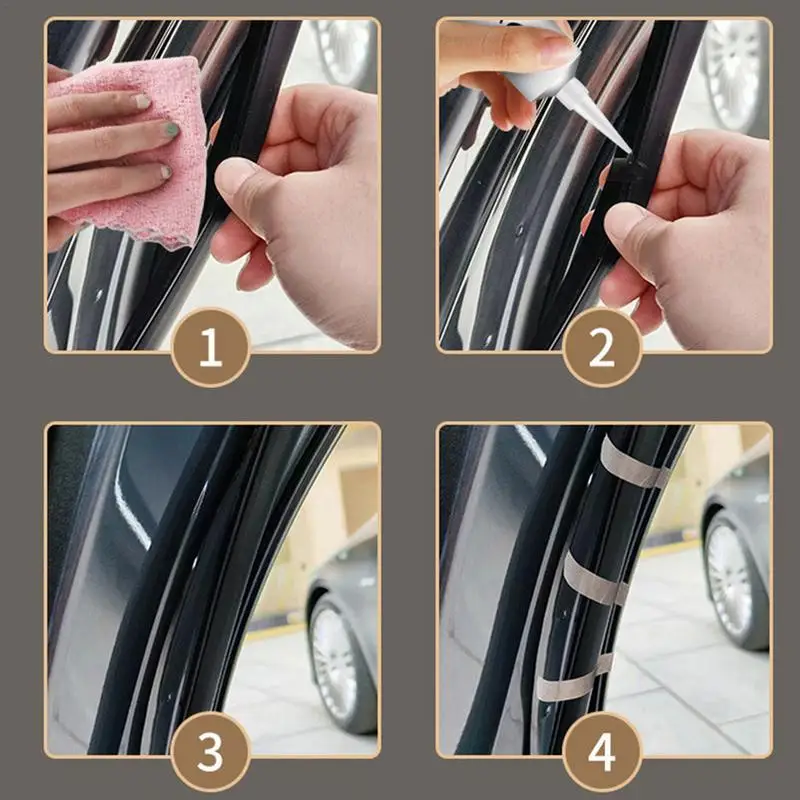 1

2

3

4