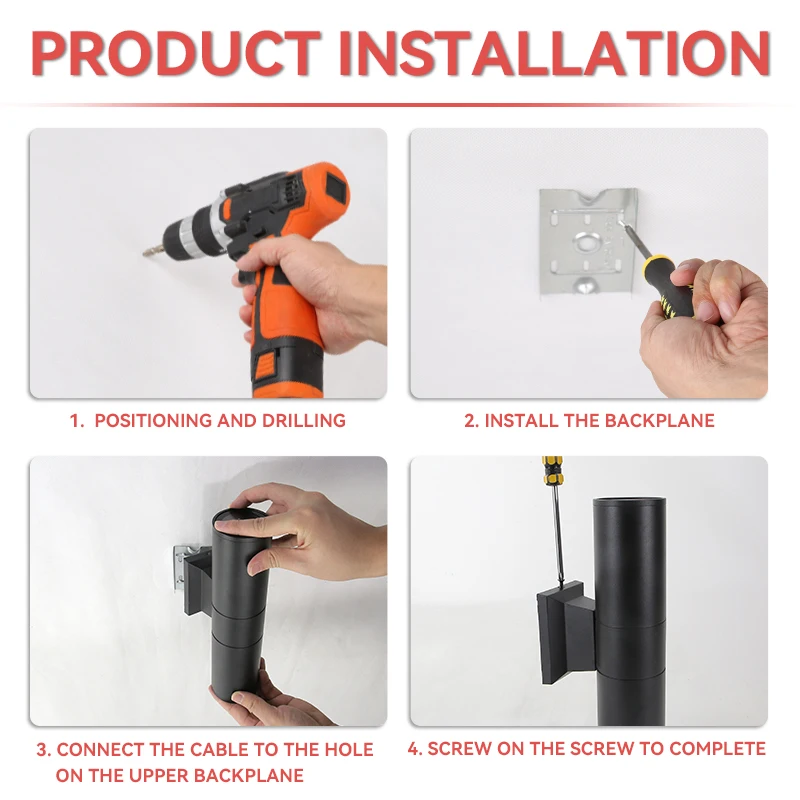 PRODUCT INSTALLATION

1. POSITIONING AND DRILLING

2. INSTALL THE BACKPLANE

3. CONNECT THE CABLE TO THE HOLE ON THE UPPER BACKPLANE

4. SCREW ON THE SCREW TO COMPLETE