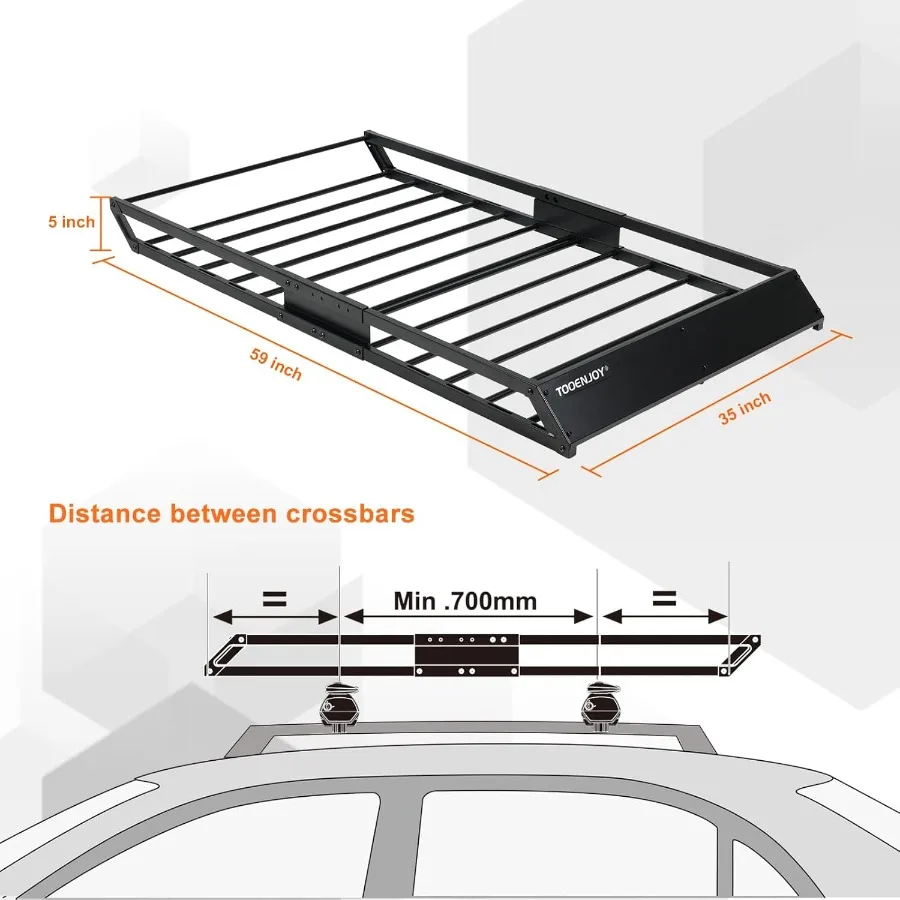 5 inch

59 inch

TOOENJOY®

35 inch

Distance between crossbars

=

Min .700mm

=