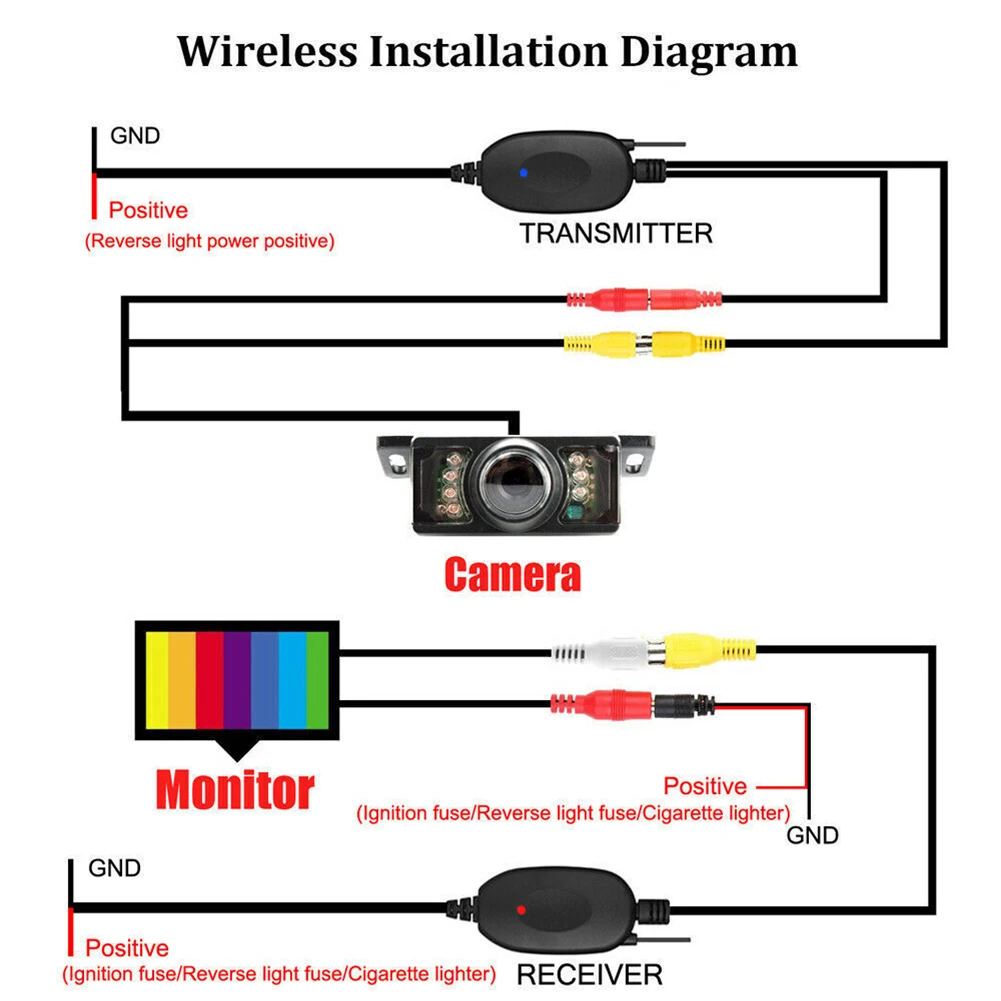 Wireless Installation Diagram

GND

Positive
(Reverse light power positive)

TRANSMITTER

Camera

Monitor

Positive
(Ignition fuse/Reverse light fuse/Cigarette lighter)
GND

GND

Positive
(Ignition fuse/Reverse light fuse/Cigarette lighter)

RECEIVER