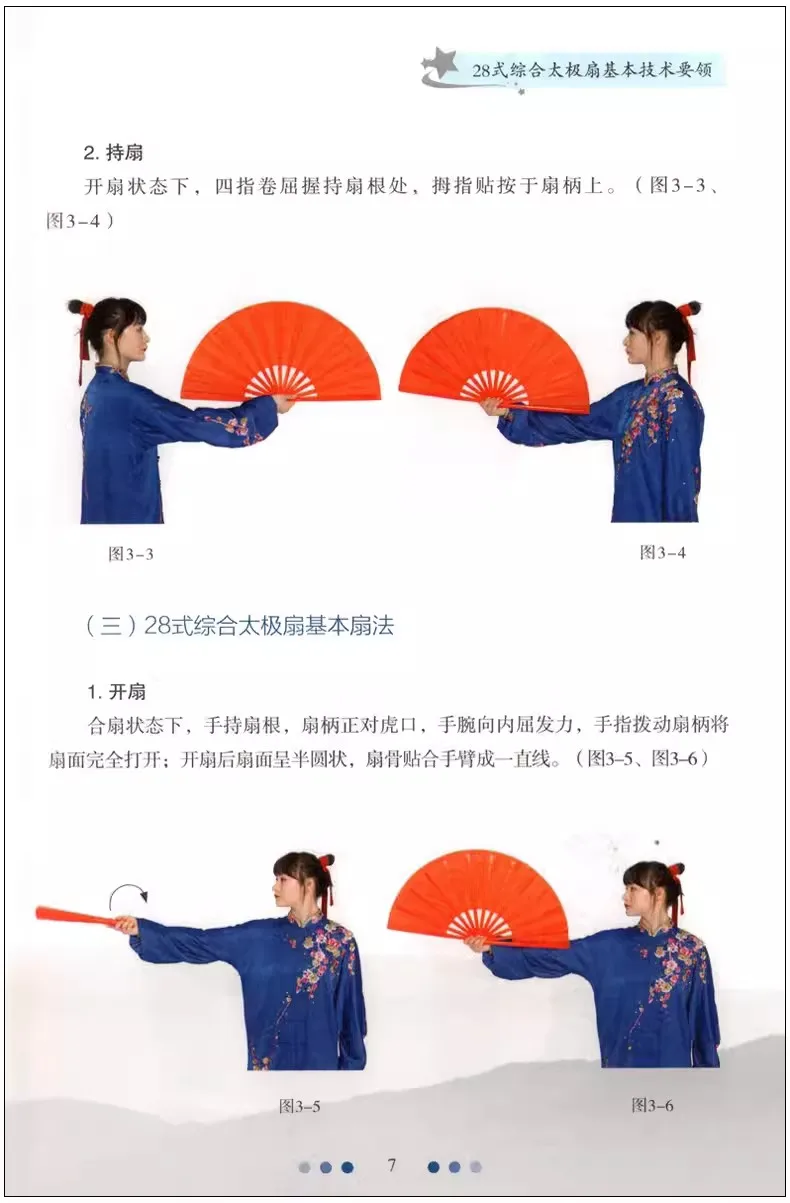 28式综合太极扇基本技术要领

2. 持扇

开扇状态下，四指卷屈握持扇根处，拇指贴按于扇柄上。（图3-3、图3-4）

图3-3

图3-4

（三）28式综合太极扇基本扇法

1. 开扇

合扇状态下，手持扇根，扇柄正对虎口，手腕向内屈发力，手指拨动扇柄将扇面完全打开；开扇后扇面呈半圆状，扇骨贴合手臂成一直线。（图3-5、图3-6）

图3-5

图3-6

7