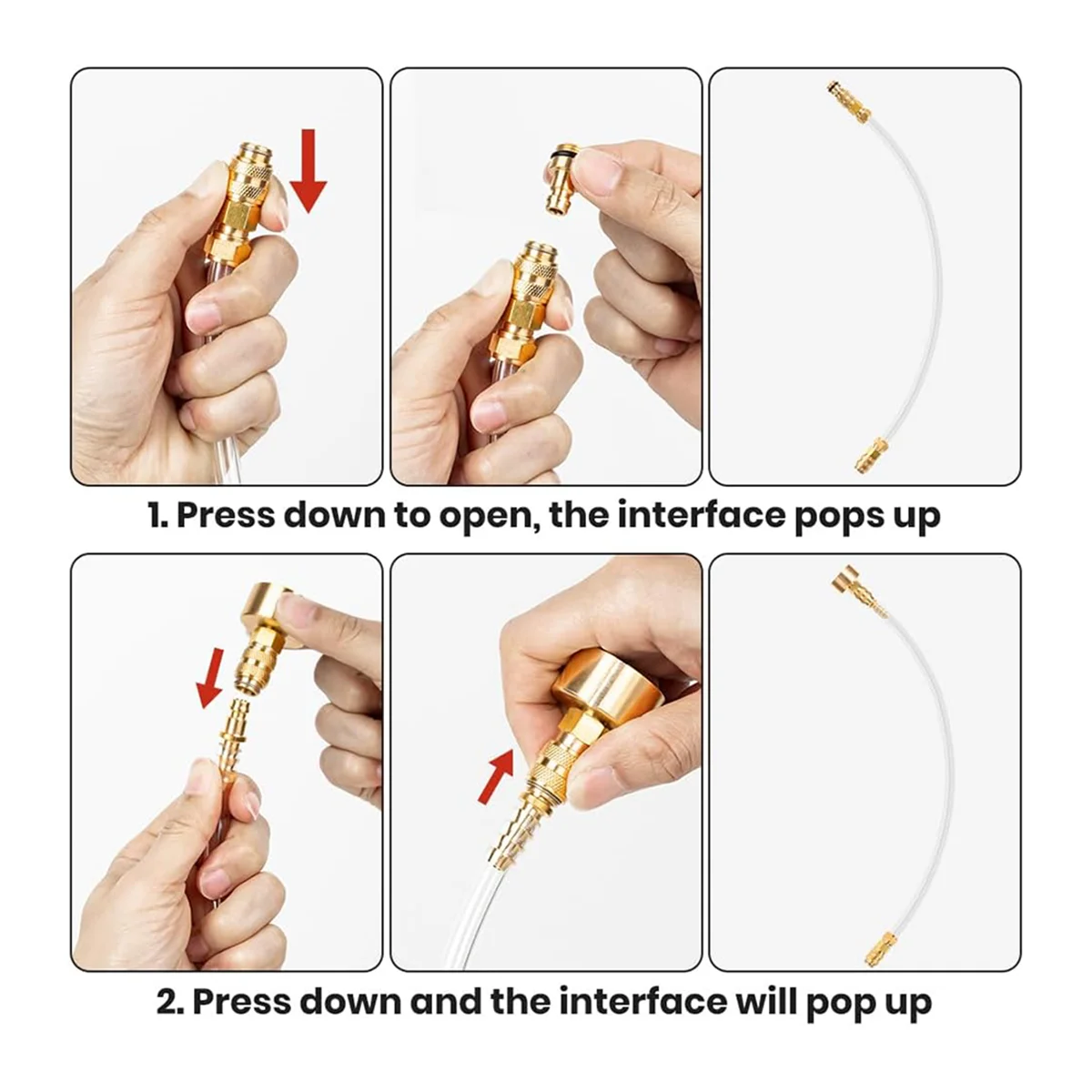 1. Press down to open, the interface pops up

2. Press down and the interface will pop up