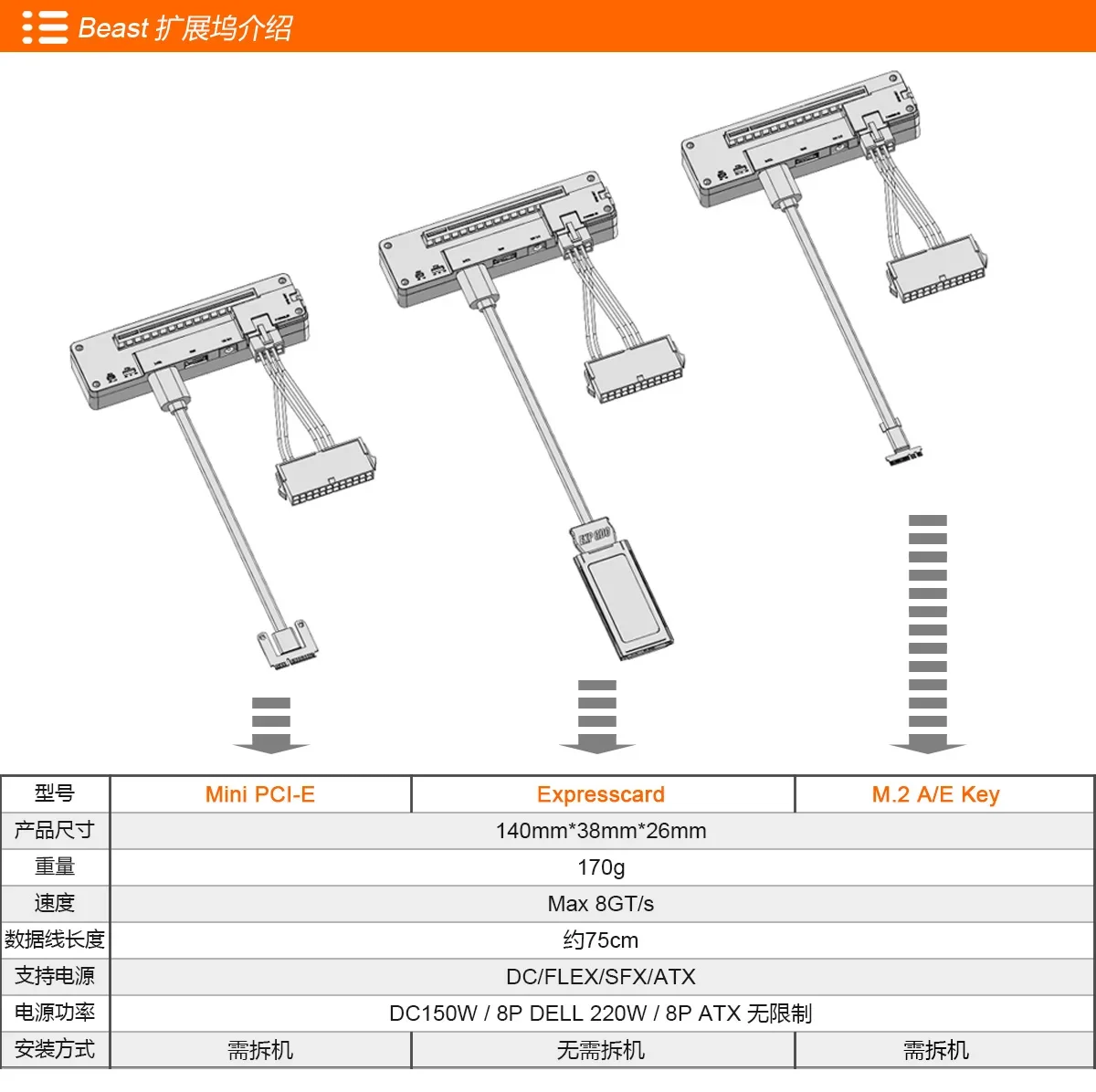 Beast 扩展坞介绍

EXP GDC

| 型号 | Mini PCI-E | Expresscard | M.2 A/E Key |
|---|---|---|---|
| 产品尺寸 | 140mm*38mm*26mm | | |
| 重量 | 170g | | |
| 速度 | Max 8GT/s | | |
| 数据线长度 | 约75cm | | |
| 支持电源 | DC/FLEX/SFX/ATX | | |
| 电源功率 | DC150W / 8P DELL 220W / 8P ATX 无限制 | | |
| 安装方式 | 需拆机 | 无需拆机 | 需拆机 |