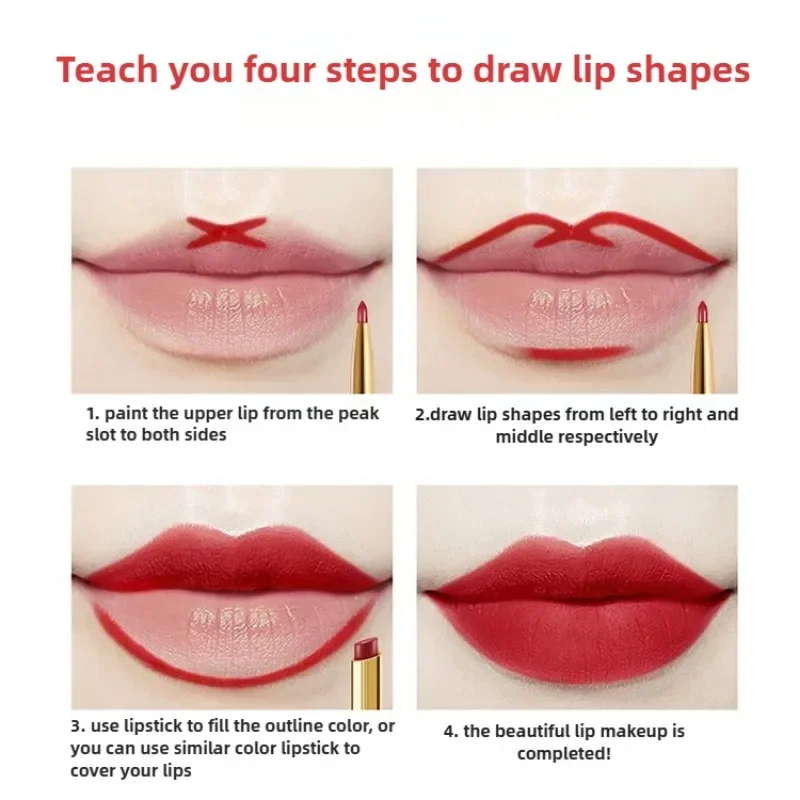 Teach you four steps to draw lip shapes

1. paint the upper lip from the peak slot to both sides

2.draw lip shapes from left to right and middle respectively

3. use lipstick to fill the outline color, or you can use similar color lipstick to cover your lips

4. the beautiful lip makeup is completed!