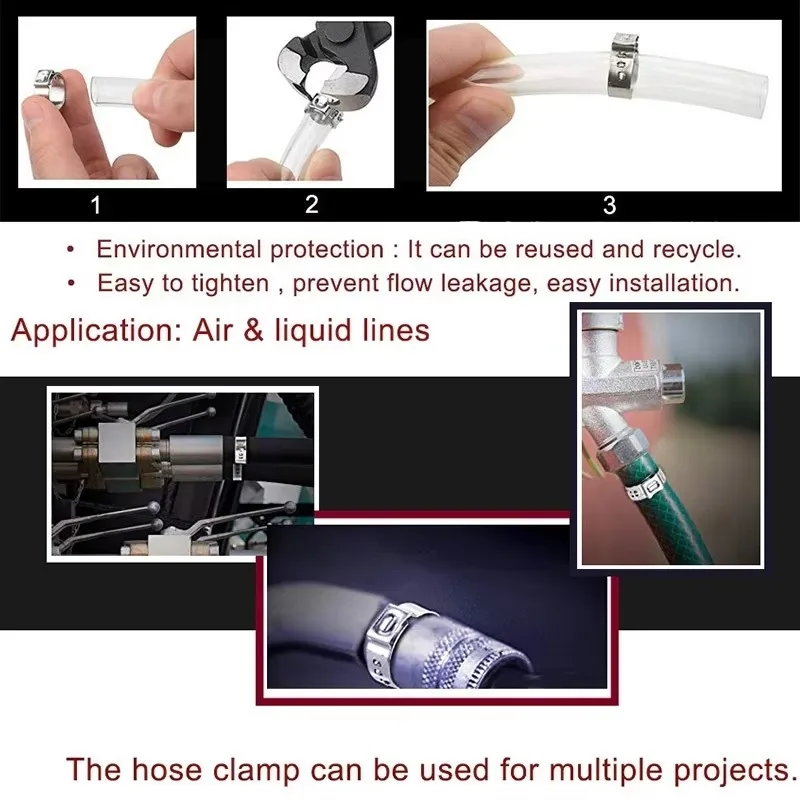 1

2

3

• Environmental protection : It can be reused and recycle.
• Easy to tighten , prevent flow leakage, easy installation.

Application: Air & liquid lines

The hose clamp can be used for multiple projects.