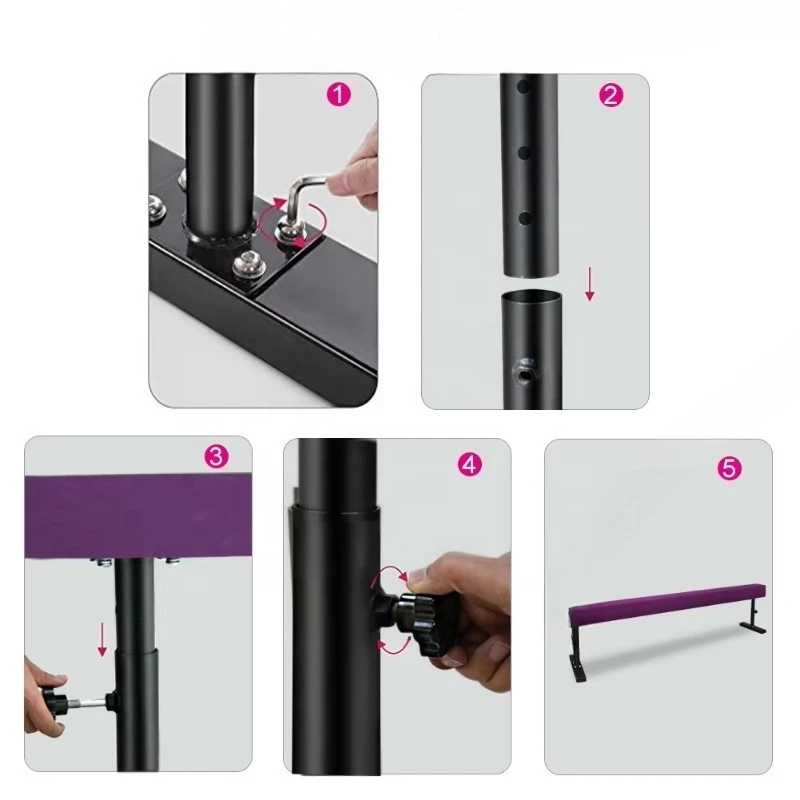 1

2

3

4

5