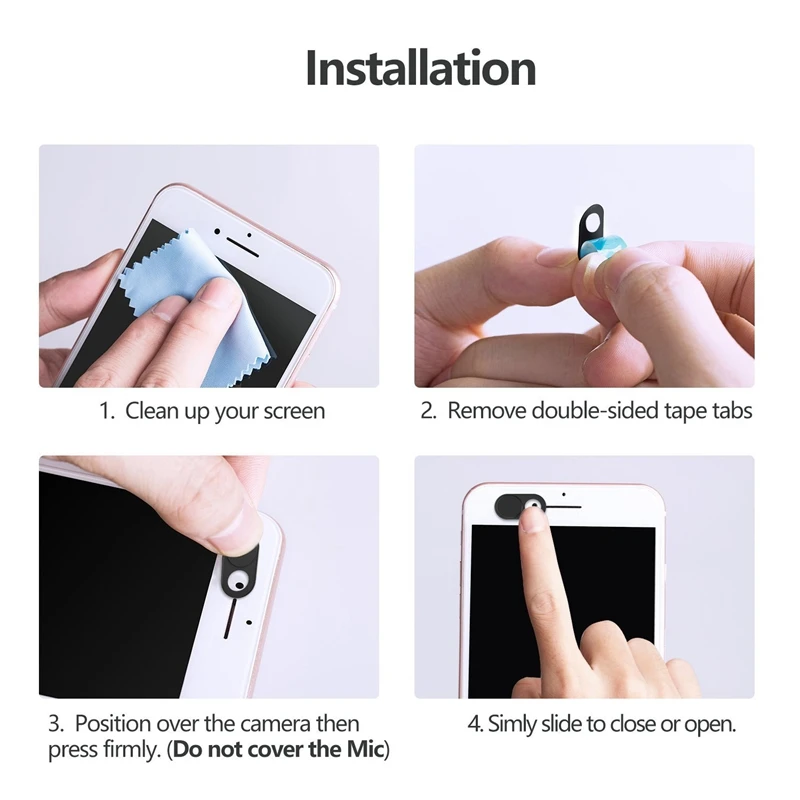 Installation

1. Clean up your screen

2. Remove double-sided tape tabs

3. Position over the camera then press firmly. (Do not cover the Mic)

4. Simly slide to close or open.