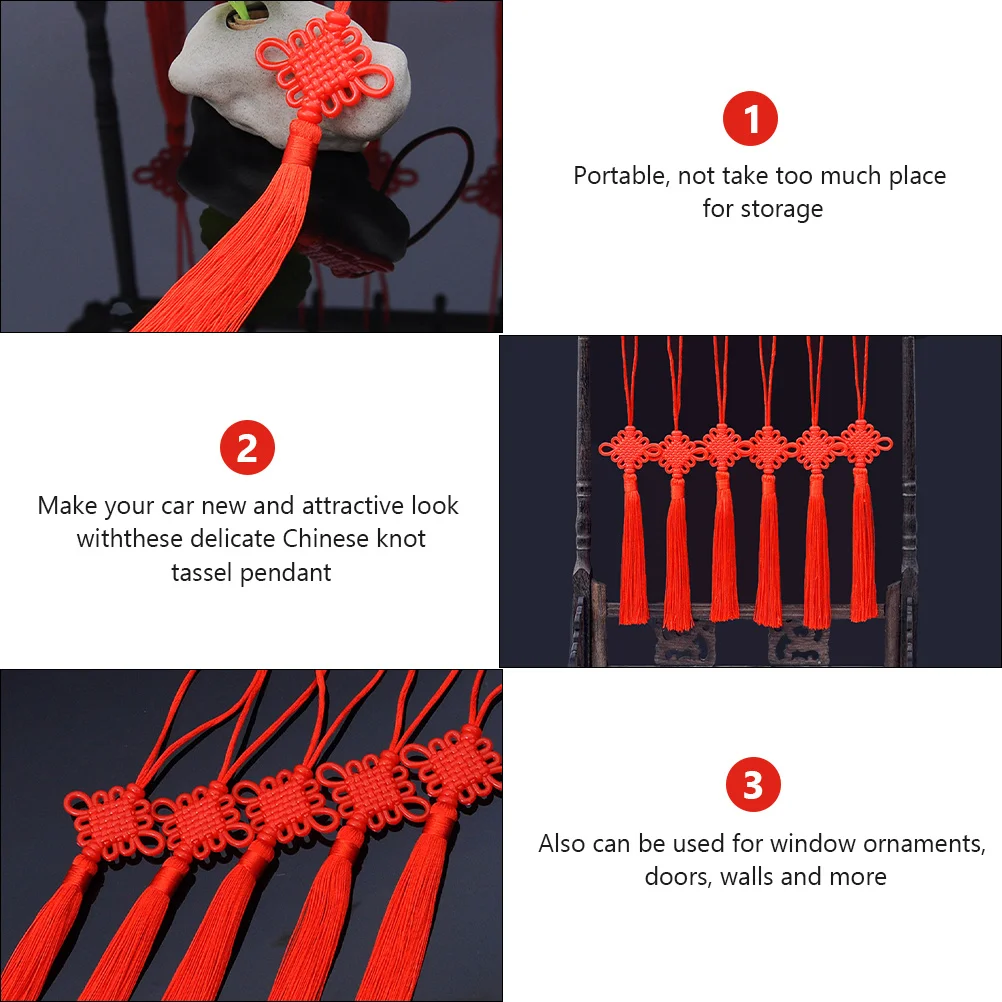 1
Portable, not take too much place for storage

2
Make your car new and attractive look withthese delicate Chinese knot tassel pendant

3
Also can be used for window ornaments, doors, walls and more