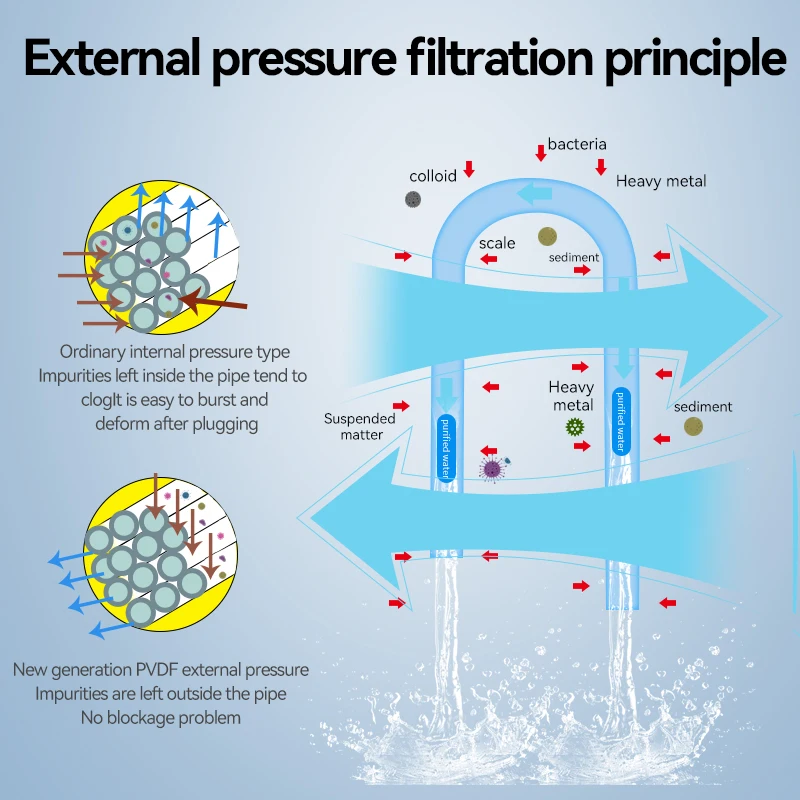 External pressure filtration principle

Ordinary internal pressure type
Impurities left inside the pipe tend to clogIt is easy to burst and deform after plugging

New generation PVDF external pressure
Impurities are left outside the pipe
No blockage problem

bacteria
colloid
Heavy metal
scale
sediment
Heavy metal
sediment
Suspended matter
purified water
purified water