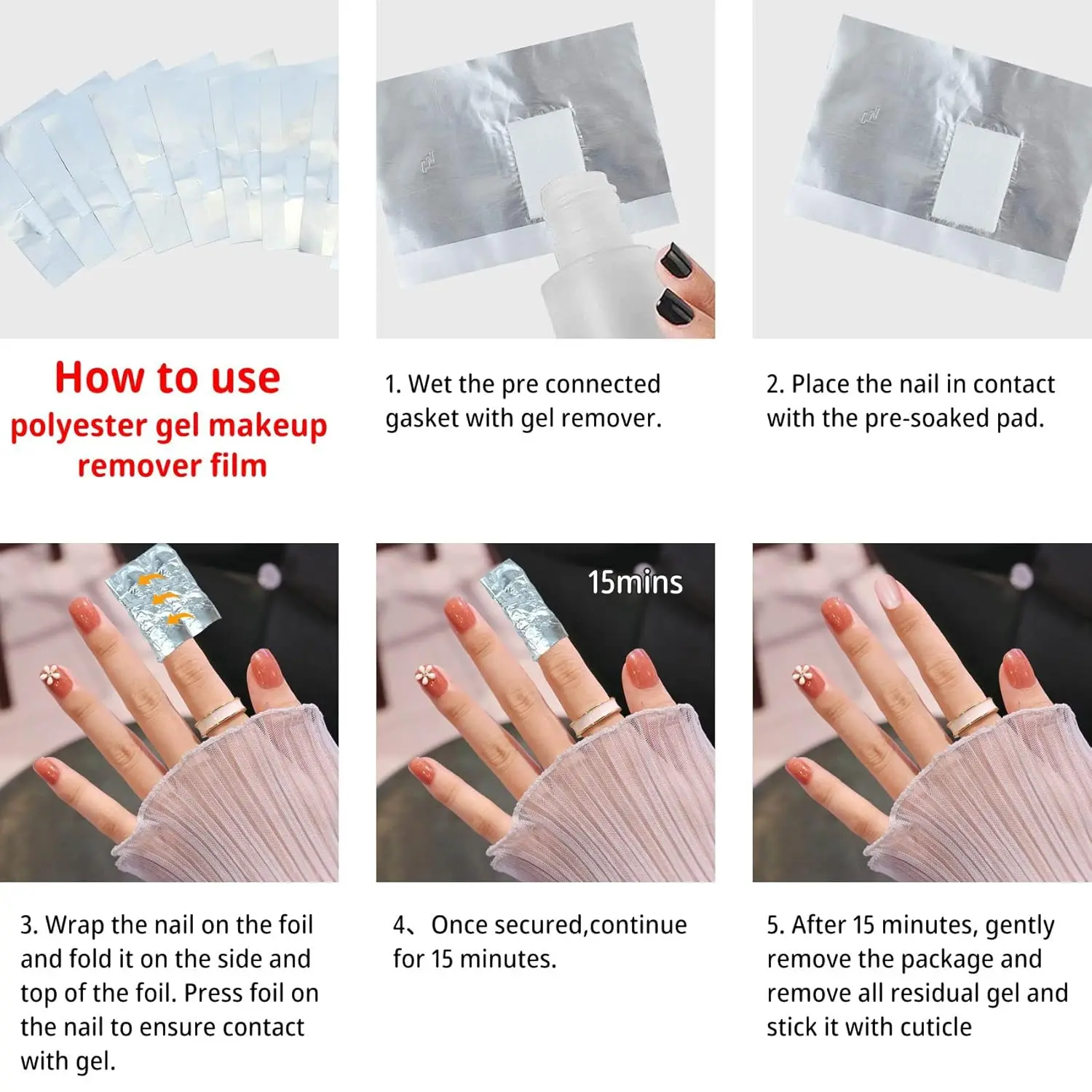 How to use
polyester gel makeup remover film

1. Wet the pre connected gasket with gel remover.

2. Place the nail in contact with the pre-soaked pad.

15mins

3. Wrap the nail on the foil and fold it on the side and top of the foil. Press foil on the nail to ensure contact with gel.

4、Once secured,continue for 15 minutes.

5. After 15 minutes, gently remove the package and remove all residual gel and stick it with cuticle