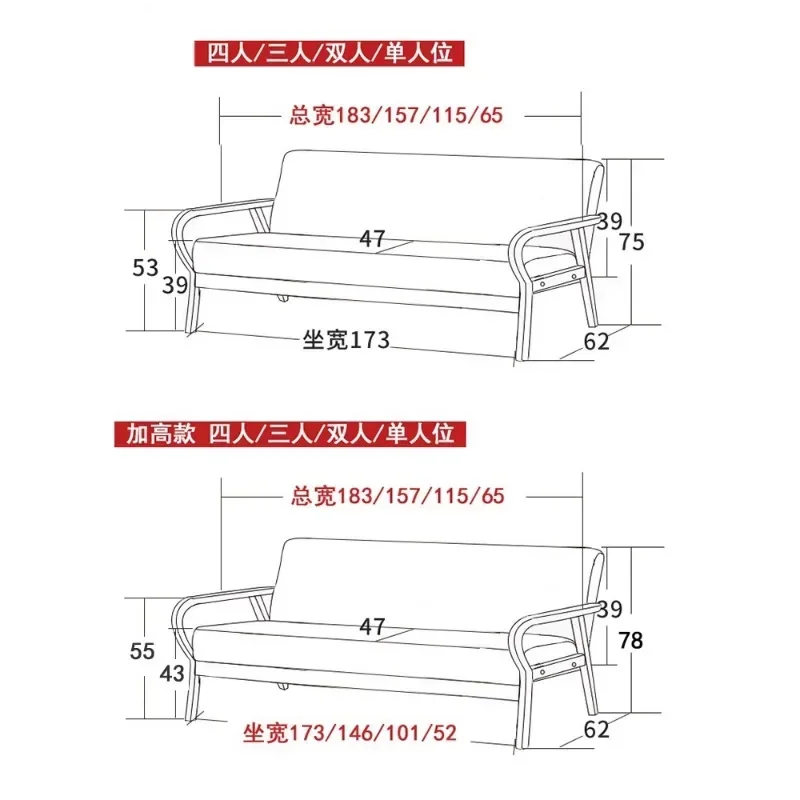 四人/三人/双人/单人位

总宽183/157/115/65

39
75
47
53
39
坐宽173
62

加高款 四人/三人/双人/单人位

总宽183/157/115/65

39
78
47
55
43
坐宽173/146/101/52
62