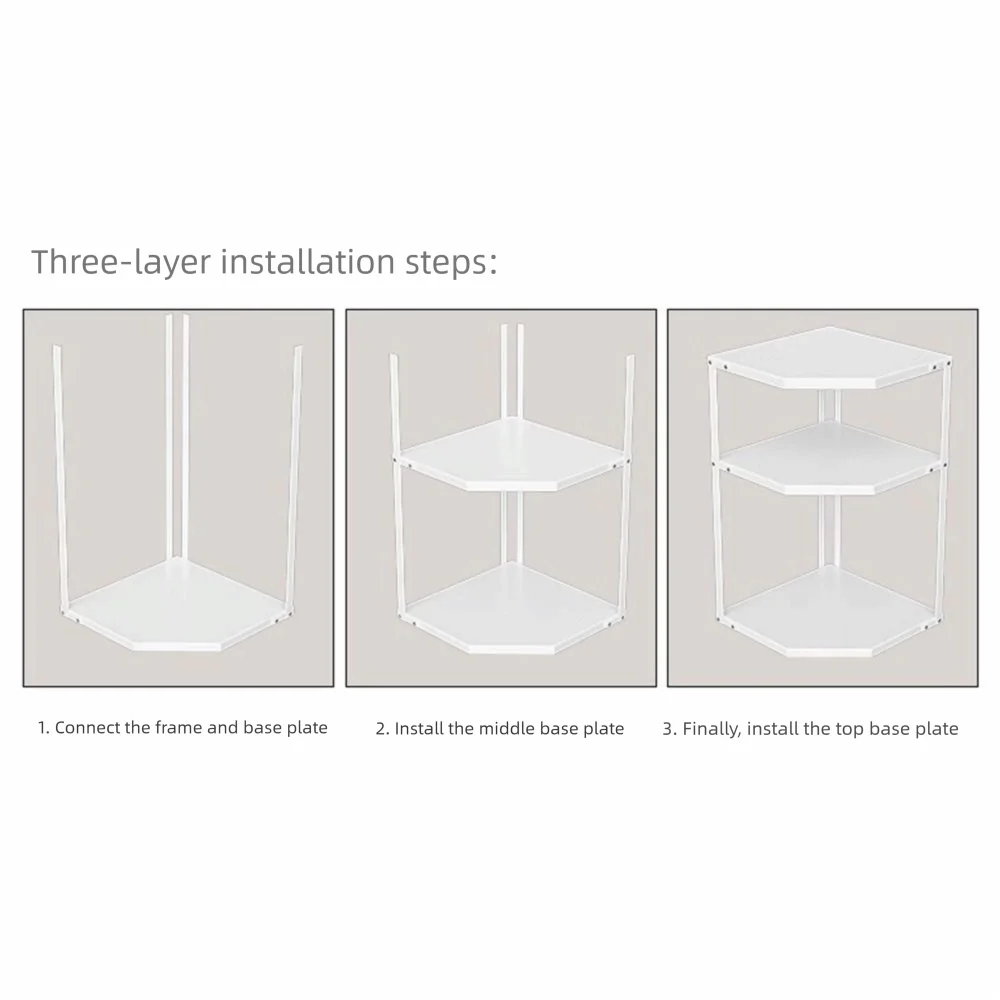 Three-layer installation steps:

1. Connect the frame and base plate

2. Install the middle base plate

3. Finally, install the top base plate