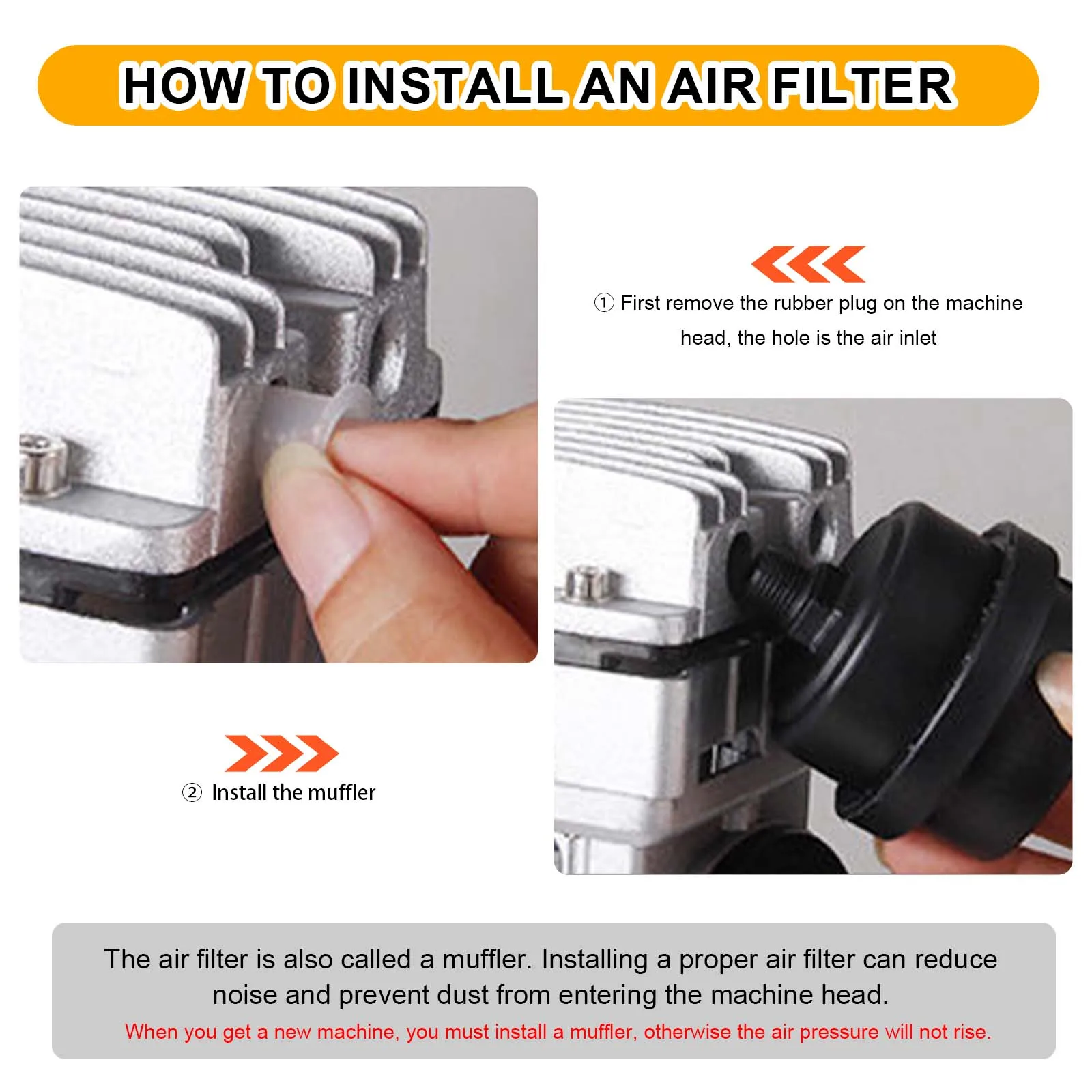 HOW TO INSTALL AN AIR FILTER

① First remove the rubber plug on the machine head, the hole is the air inlet

② Install the muffler

The air filter is also called a muffler. Installing a proper air filter can reduce noise and prevent dust from entering the machine head.

When you get a new machine, you must install a muffler, otherwise the air pressure will not rise.