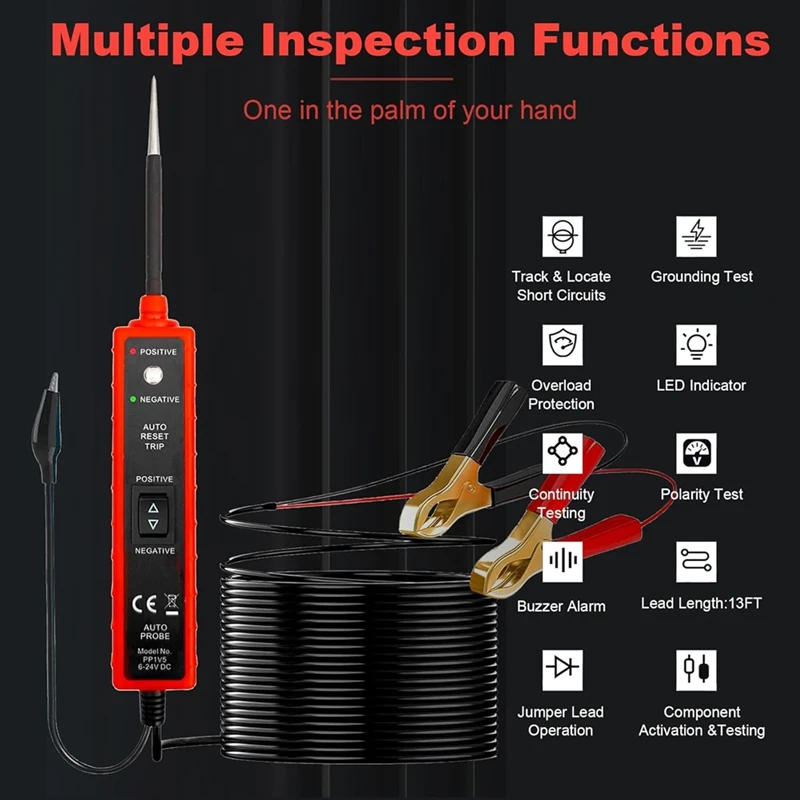 Multiple Inspection Functions

One in the palm of your hand

POSITIVE

NEGATIVE

AUTO RESET TRIP

POSITIVE

NEGATIVE

CE

AUTO PROBE

Model No. PP1V5 6-24V DC

Track & Locate Short Circuits

Grounding Test

Overload Protection

LED Indicator

Continuity Testing

Polarity Test

Buzzer Alarm

Lead Length:13FT

Jumper Lead Operation

Component Activation &Testing