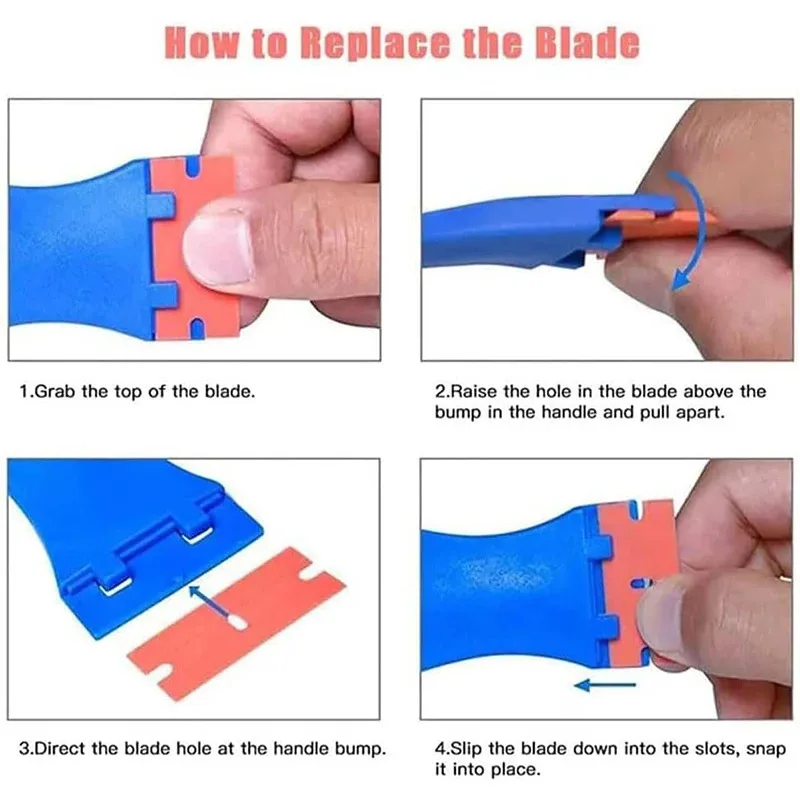 How to Replace the Blade

1.Grab the top of the blade.

2.Raise the hole in the blade above the bump in the handle and pull apart.

3.Direct the blade hole at the handle bump.

4.Slip the blade down into the slots, snap it into place.