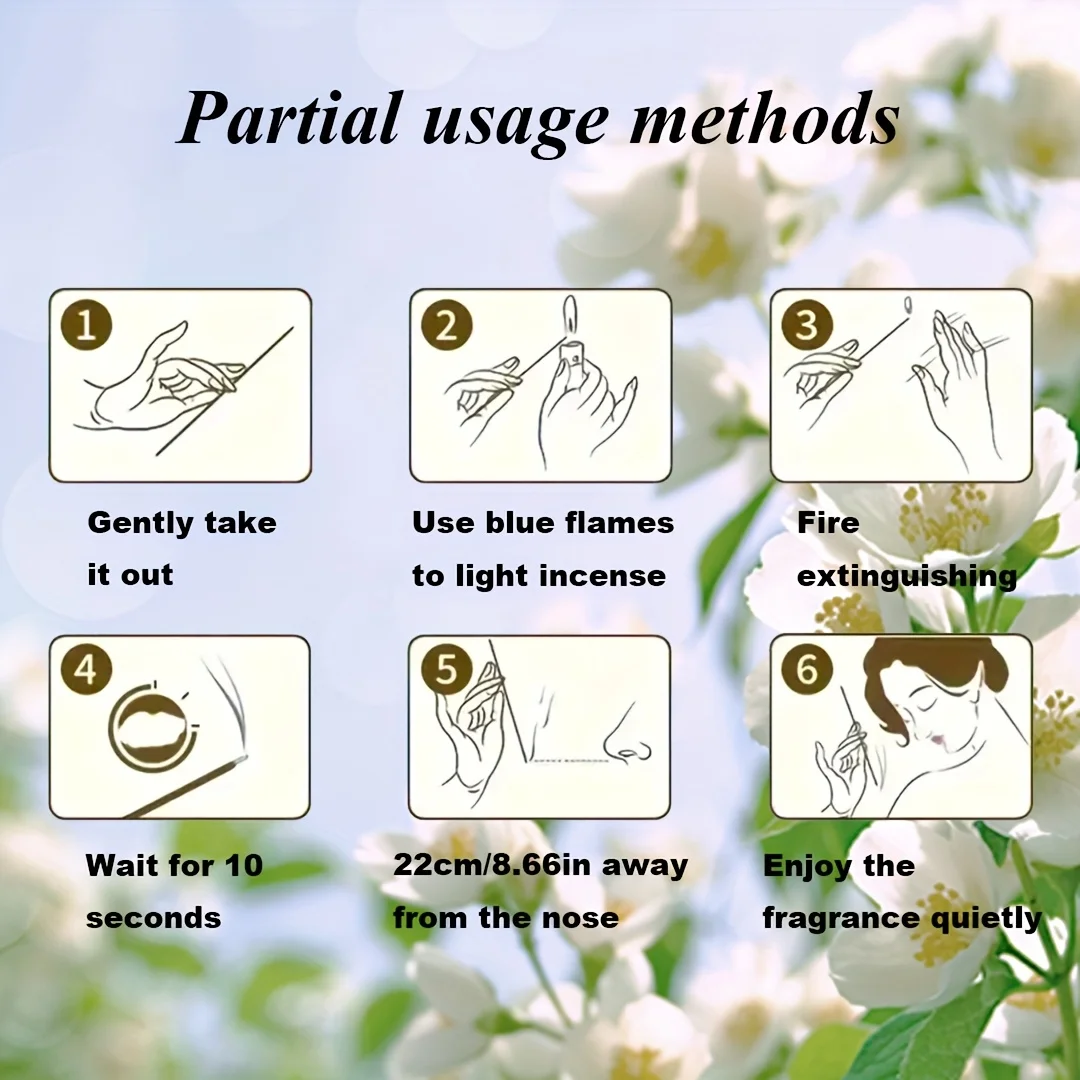 Partial usage methods

1

Gently take it out

2

Use blue flames to light incense

3

Fire extinguishing

4

Wait for 10 seconds

5

22cm/8.66in away from the nose

6

Enjoy the fragrance quietly