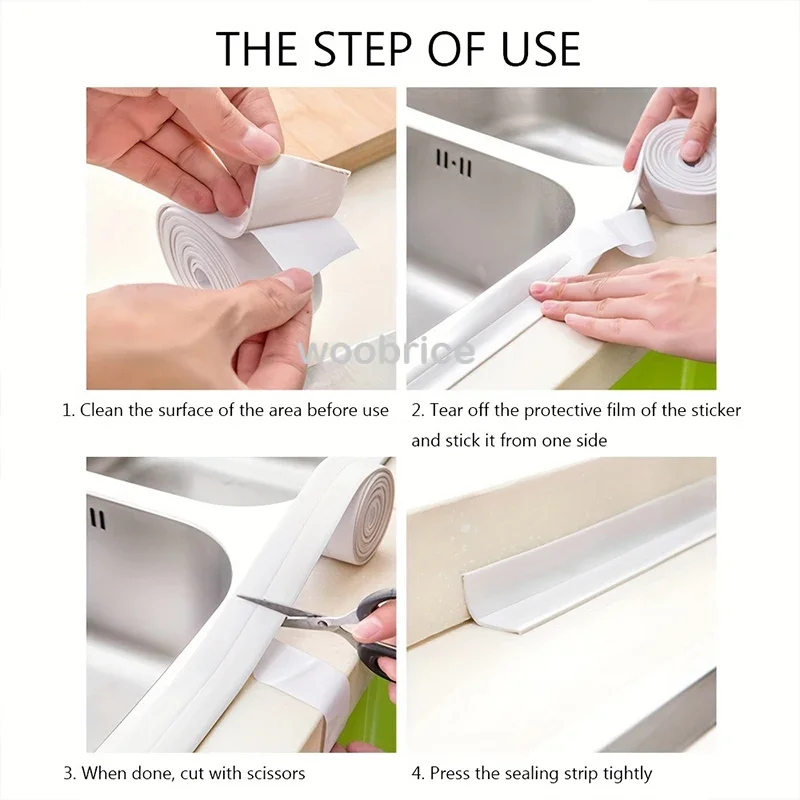 THE STEP OF USE

woobrice

1. Clean the surface of the area before use

2. Tear off the protective film of the sticker and stick it from one side

3. When done, cut with scissors

4. Press the sealing strip tightly