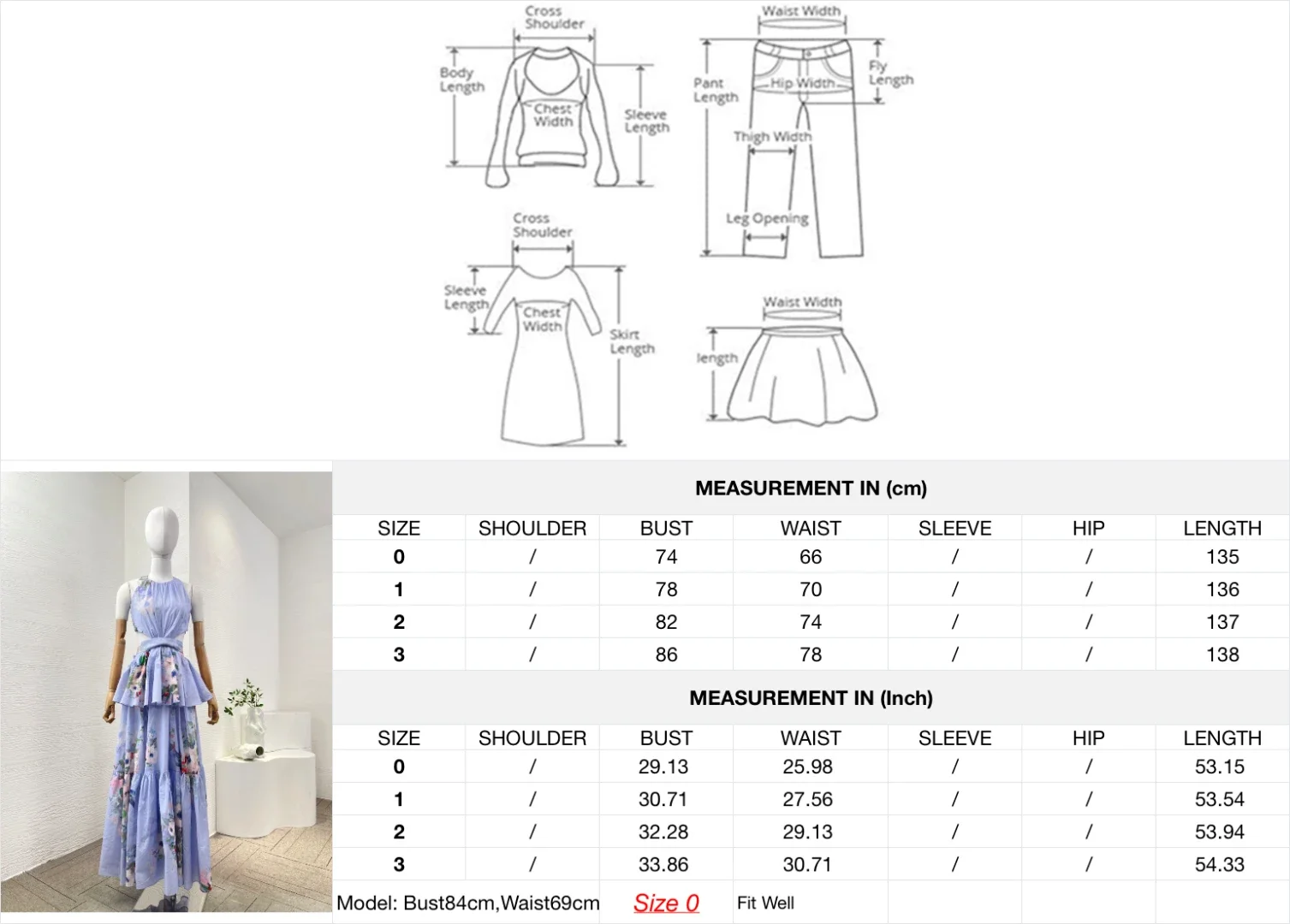 Cross Shoulder
Body Length
Chest Width
Sleeve Length

Waist Width
Pant Length
Hip Width
Fly Length
Thigh Width
Leg Opening

Cross Shoulder
Sleeve Length
Chest Width
Skirt Length

Waist Width
length

MEASUREMENT IN (cm)

| SIZE | SHOULDER | BUST | WAIST | SLEEVE | HIP | LENGTH |
|---|---|---|---|---|---|---|
| 0 | / | 74 | 66 | / | / | 135 |
| 1 | / | 78 | 70 | / | / | 136 |
| 2 | / | 82 | 74 | / | / | 137 |
| 3 | / | 86 | 78 | / | / | 138 |

MEASUREMENT IN (Inch)

| SIZE | SHOULDER | BUST | WAIST | SLEEVE | HIP | LENGTH |
|---|---|---|---|---|---|---|
| 0 | / | 29.13 | 25.98 | / | / | 53.15 |
| 1 | / | 30.71 | 27.56 | / | / | 53.54 |
| 2 | / | 32.28 | 29.13 | / | / | 53.94 |
| 3 | / | 33.86 | 30.71 | / | / | 54.33 |

Model: Bust84cm,Waist69cm Size 0 Fit Well