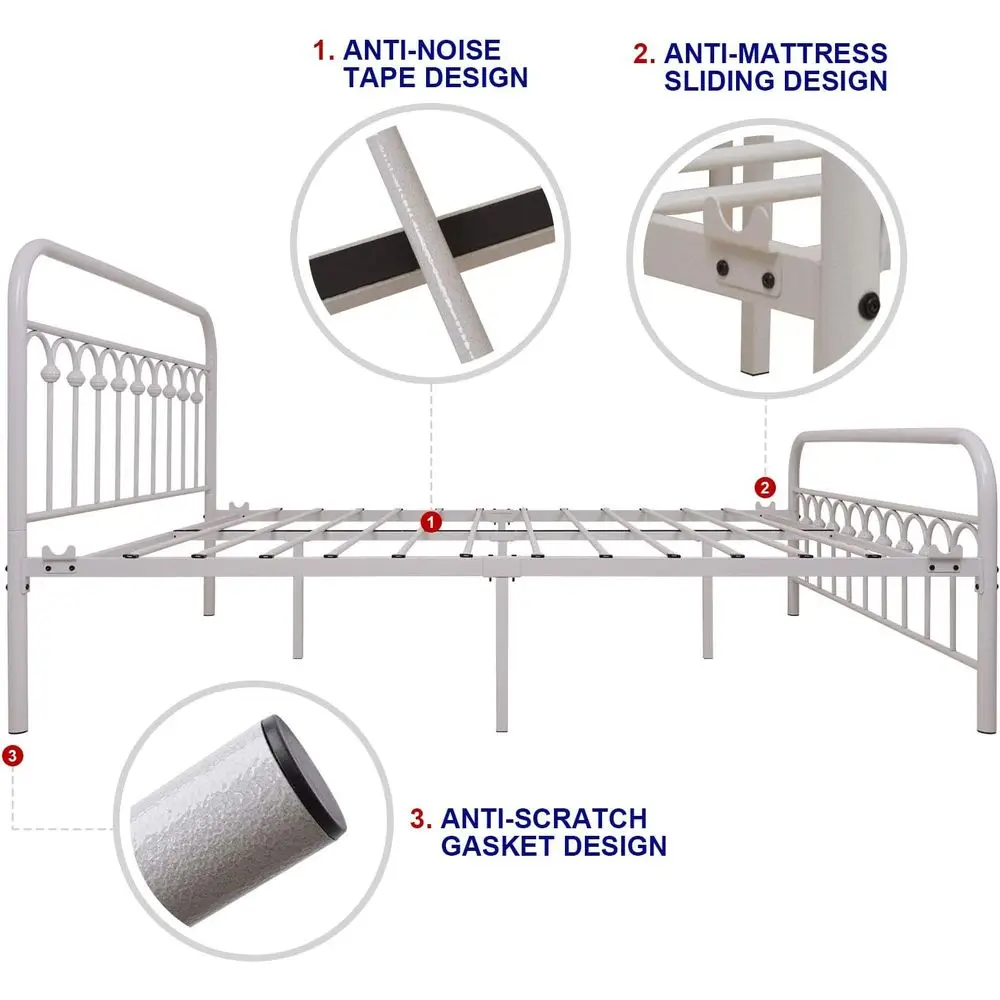 1. ANTI-NOISE TAPE DESIGN

2. ANTI-MATTRESS SLIDING DESIGN

1

2

3

3. ANTI-SCRATCH GASKET DESIGN