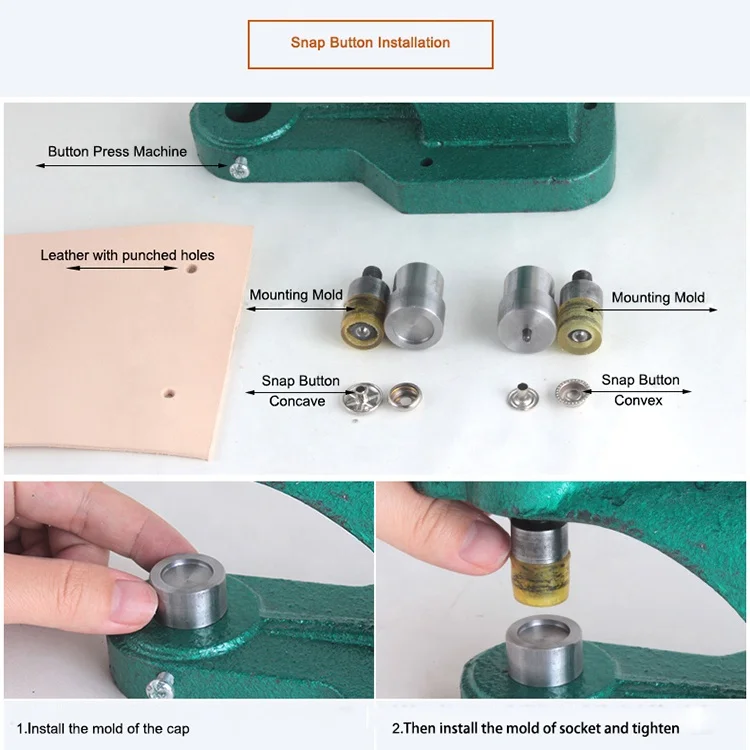 Snap Button Installation

Button Press Machine

Leather with punched holes

Mounting Mold

Mounting Mold

Snap Button
Concave

Snap Button
Convex

1.Install the mold of the cap

2.Then install the mold of socket and tighten