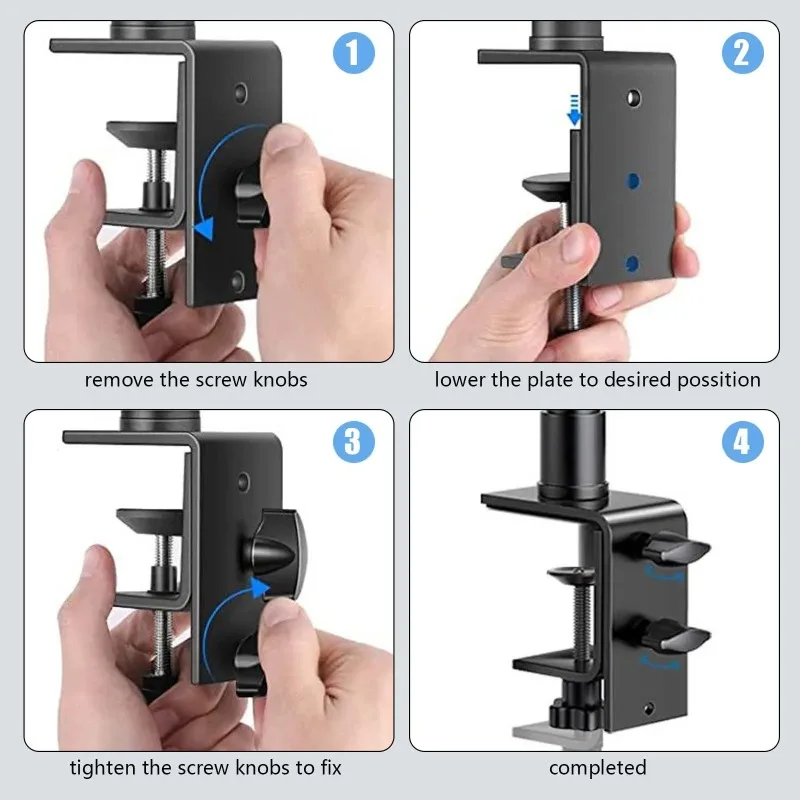 1

remove the screw knobs

2

lower the plate to desired possition

3

tighten the screw knobs to fix

4

completed