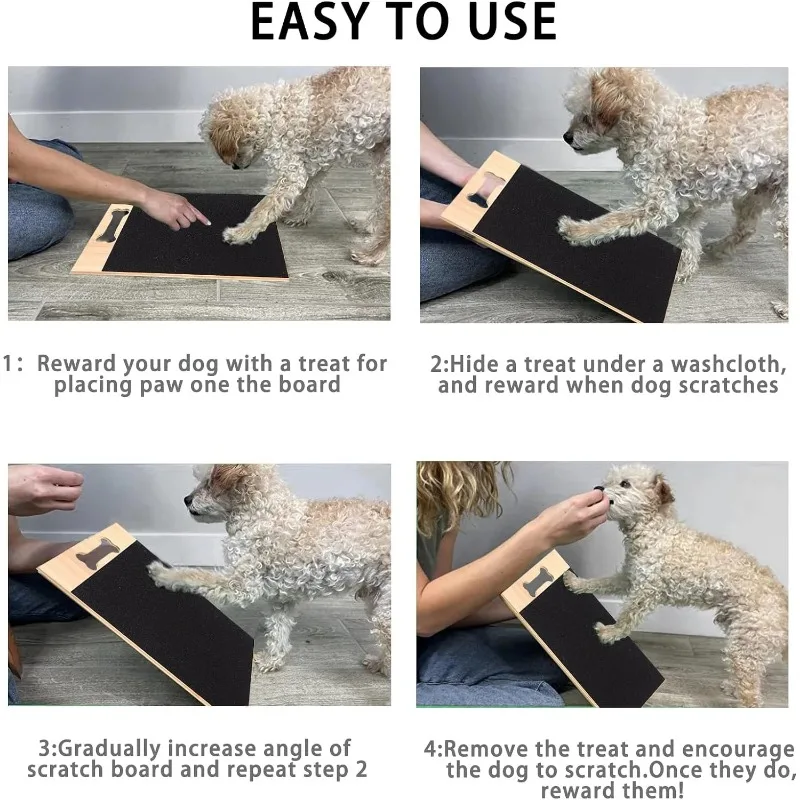 EASY TO USE

1: Reward your dog with a treat for placing paw one the board

2:Hide a treat under a washcloth, and reward when dog scratches

3:Gradually increase angle of scratch board and repeat step 2

4:Remove the treat and encourage the dog to scratch.Once they do, reward them!