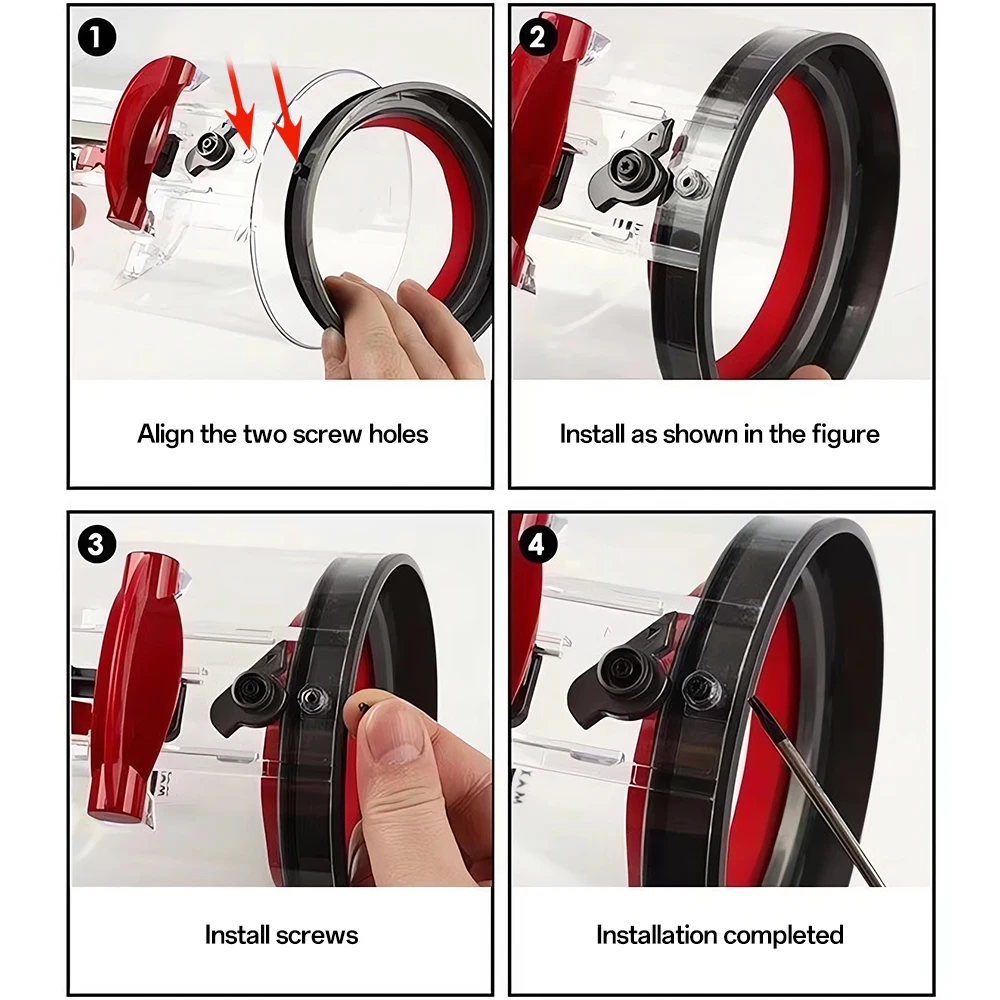 1
Align the two screw holes

2
Install as shown in the figure

3
Install screws

4
Installation completed