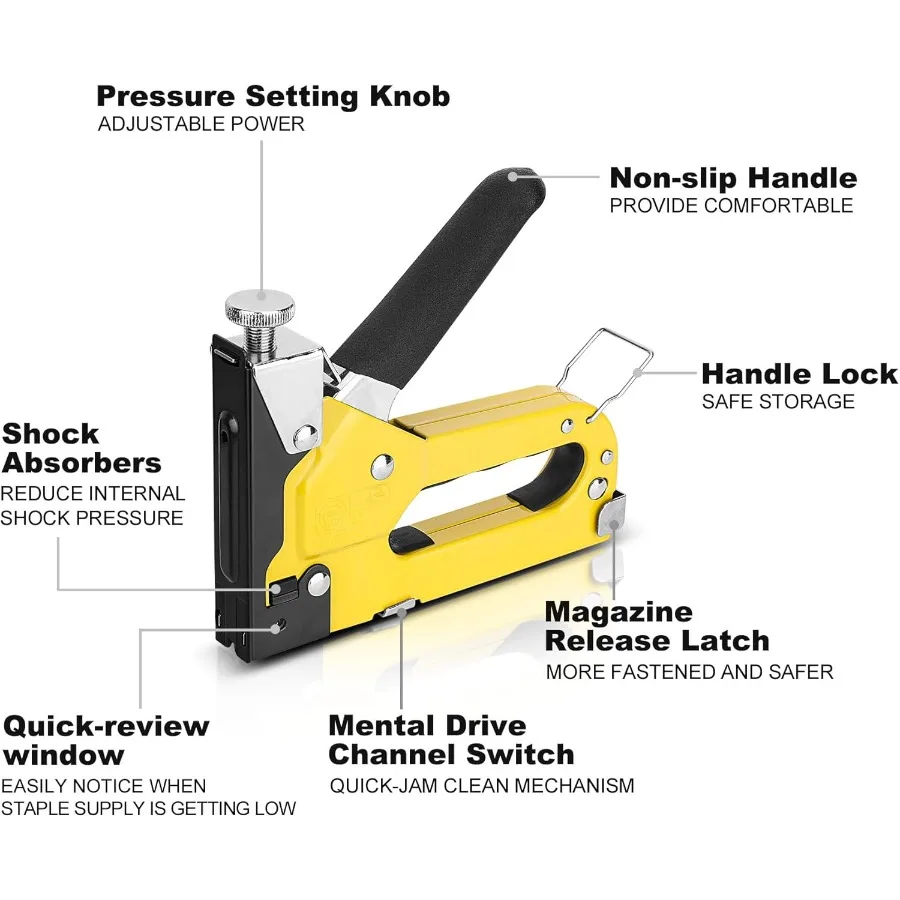 Pressure Setting Knob
ADJUSTABLE POWER

Non-slip Handle
PROVIDE COMFORTABLE

Handle Lock
SAFE STORAGE

Shock Absorbers
REDUCE INTERNAL SHOCK PRESSURE

Magazine Release Latch
MORE FASTENED AND SAFER

Quick-review window
EASILY NOTICE WHEN STAPLE SUPPLY IS GETTING LOW

Mental Drive Channel Switch
QUICK-JAM CLEAN MECHANISM